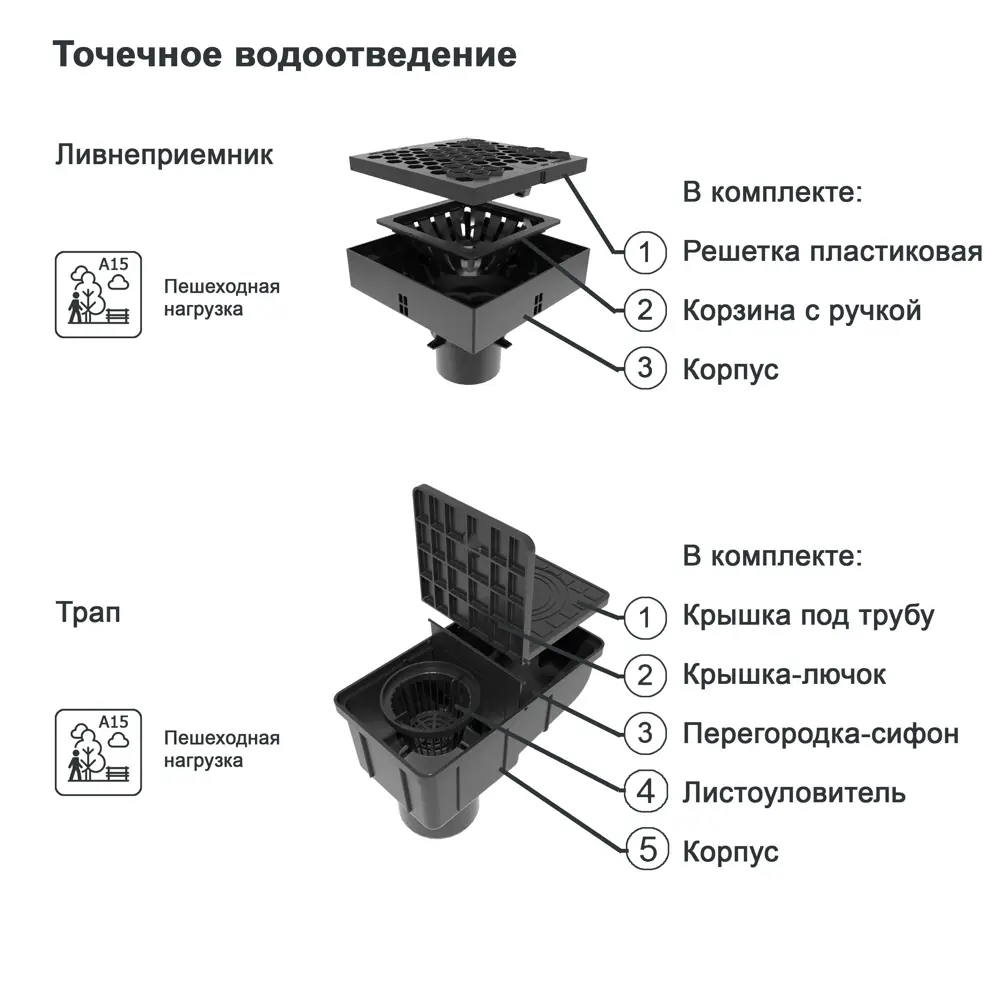 Точечное водоотведение

Ливнеприемник

A15

Пешеходная нагрузка

В комплекте:

1 Решетка пластиковая

2 Корзина с ручкой

3 Корпус

Трап

A15

Пешеходная нагрузка

В комплекте:

1 Крышка под трубу

2 Крышка-лючок

3 Перегородка-сифон

4 Листоуловитель

5 Корпус