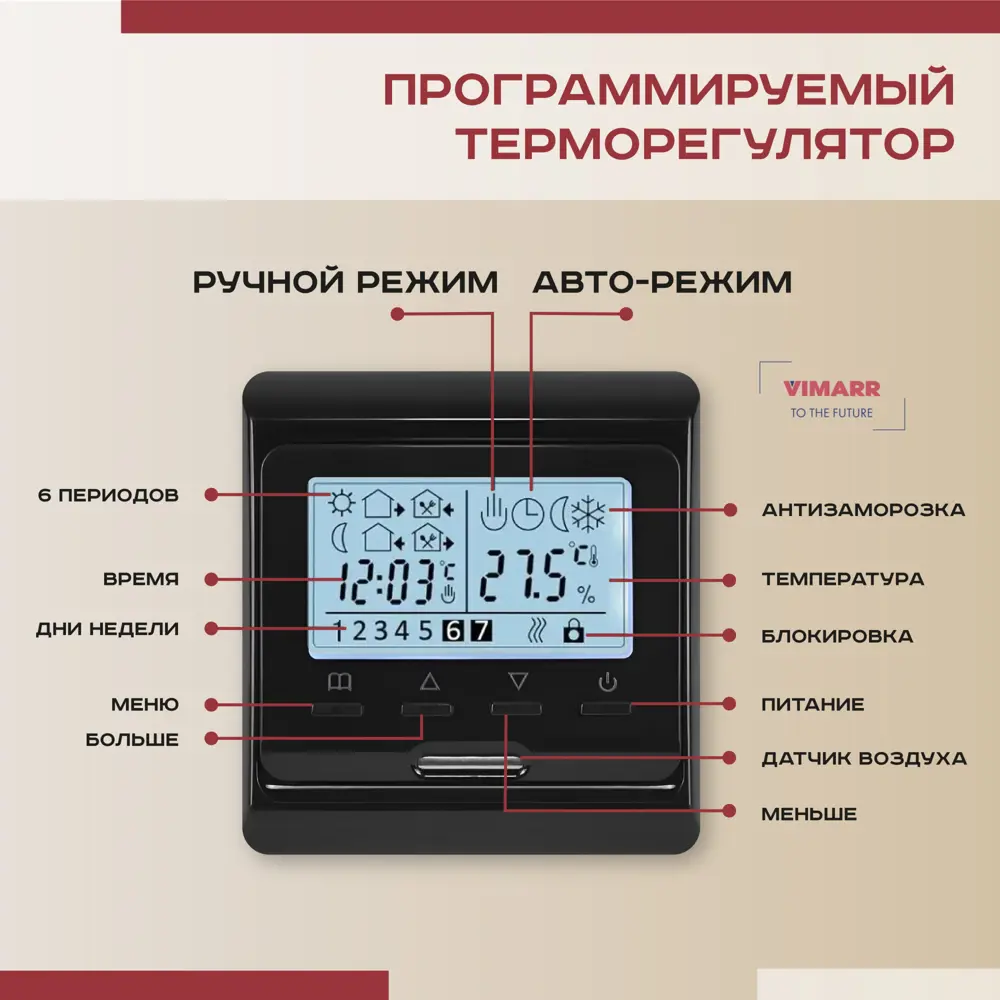 ПРОГРАММИРУЕМЫЙ ТЕРМОРЕГУЛЯТОР

РУЧНОЙ РЕЖИМ

АВТО-РЕЖИМ

VIMARR
TO THE FUTURE

6 ПЕРИОДОВ

ВРЕМЯ

ДНИ НЕДЕЛИ

МЕНЮ

БОЛЬШЕ

12:03 °C

27.5 °C %

1 2 3 4 5 6 7

АНТИЗАМОРОЗКА

ТЕМПЕРАТУРА

БЛОКИРОВКА

ПИТАНИЕ

ДАТЧИК ВОЗДУХА

МЕНЬШЕ