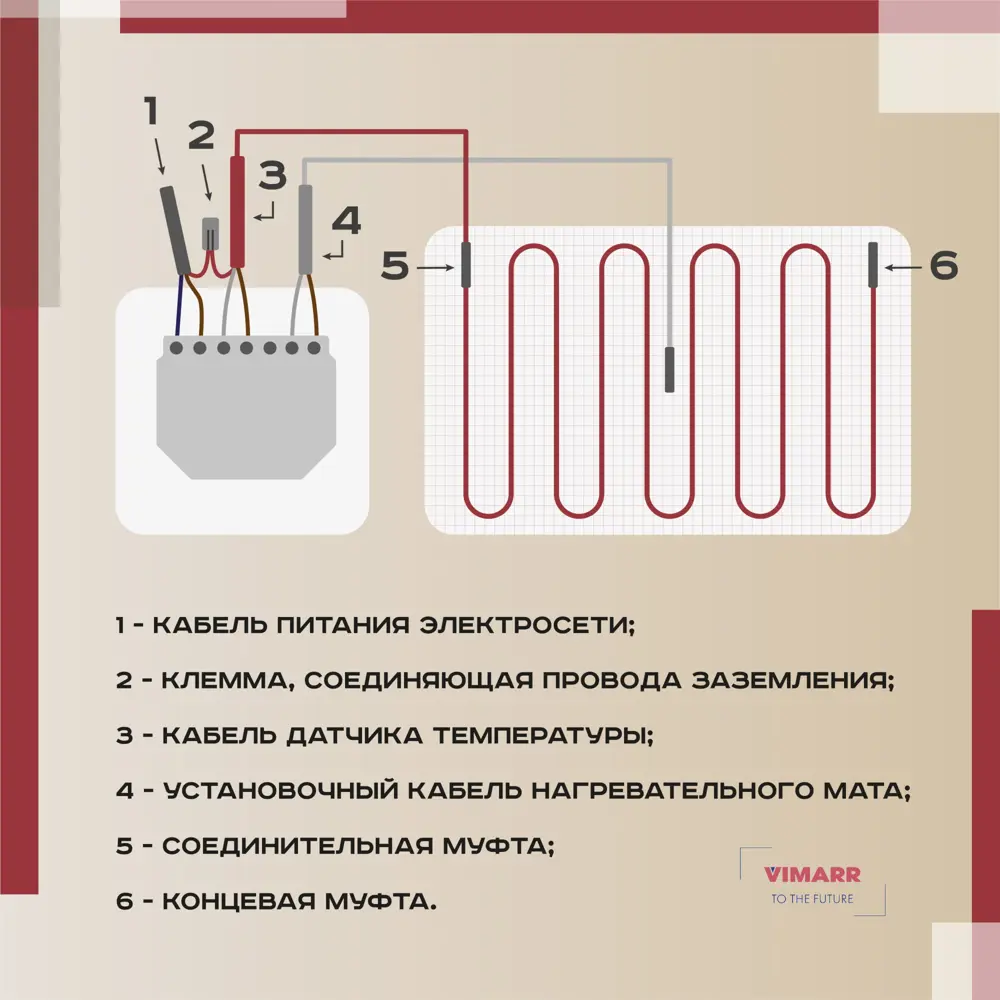 1

2

3

4

5

6

1 - КАБЕЛЬ ПИТАНИЯ ЭЛЕКТРОСЕТИ;

2 - КЛЕММА, СОЕДИНЯЮЩАЯ ПРОВОДА ЗАЗЕМЛЕНИЯ;

3 - КАБЕЛЬ ДАТЧИКА ТЕМПЕРАТУРЫ;

4 - УСТАНОВОЧНЫЙ КАБЕЛЬ НАГРЕВАТЕЛЬНОГО МАТА;

5 - СОЕДИНИТЕЛЬНАЯ МУФТА;

6 - КОНЦЕВАЯ МУФТА.

VIMARR
TO THE FUTURE