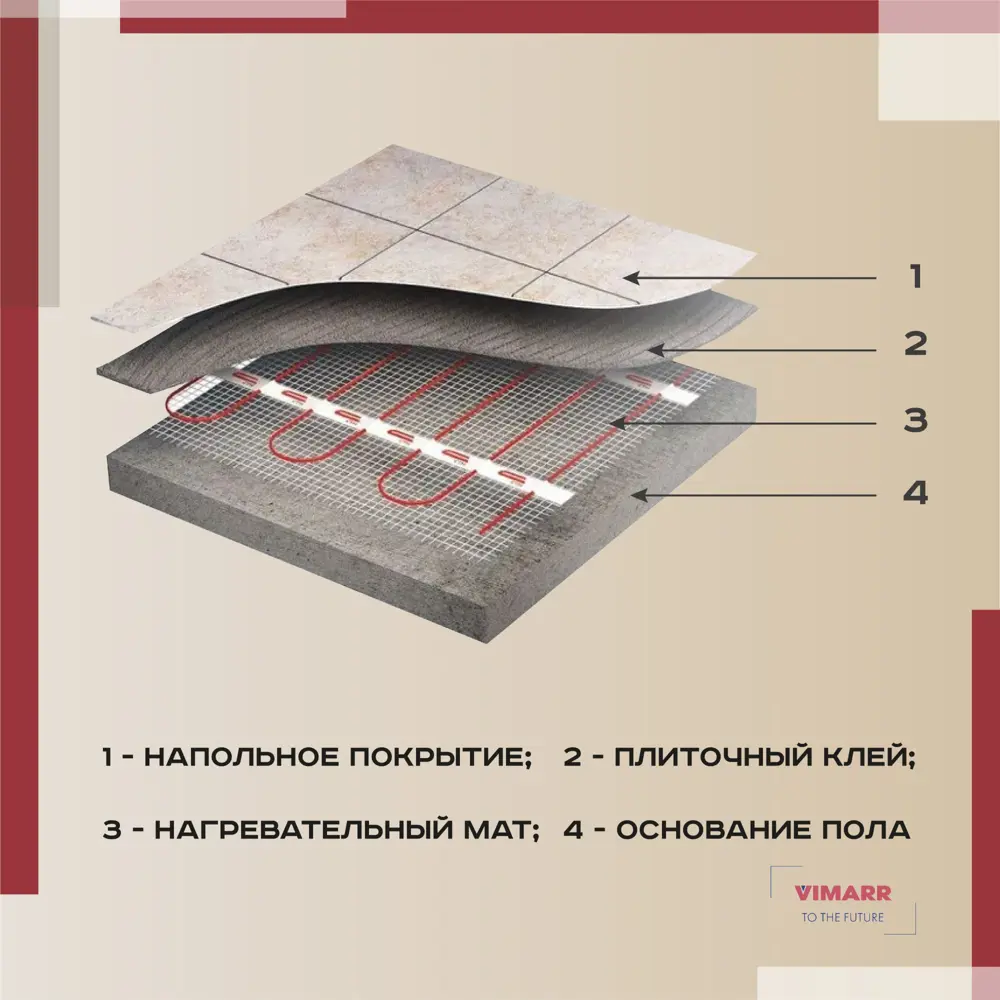 1

2

3

4

1 - НАПОЛЬНОЕ ПОКРЫТИЕ; 2 - ПЛИТОЧНЫЙ КЛЕЙ;

3 - НАГРЕВАТЕЛЬНЫЙ МАТ; 4 - ОСНОВАНИЕ ПОЛА

VIMARR
TO THE FUTURE