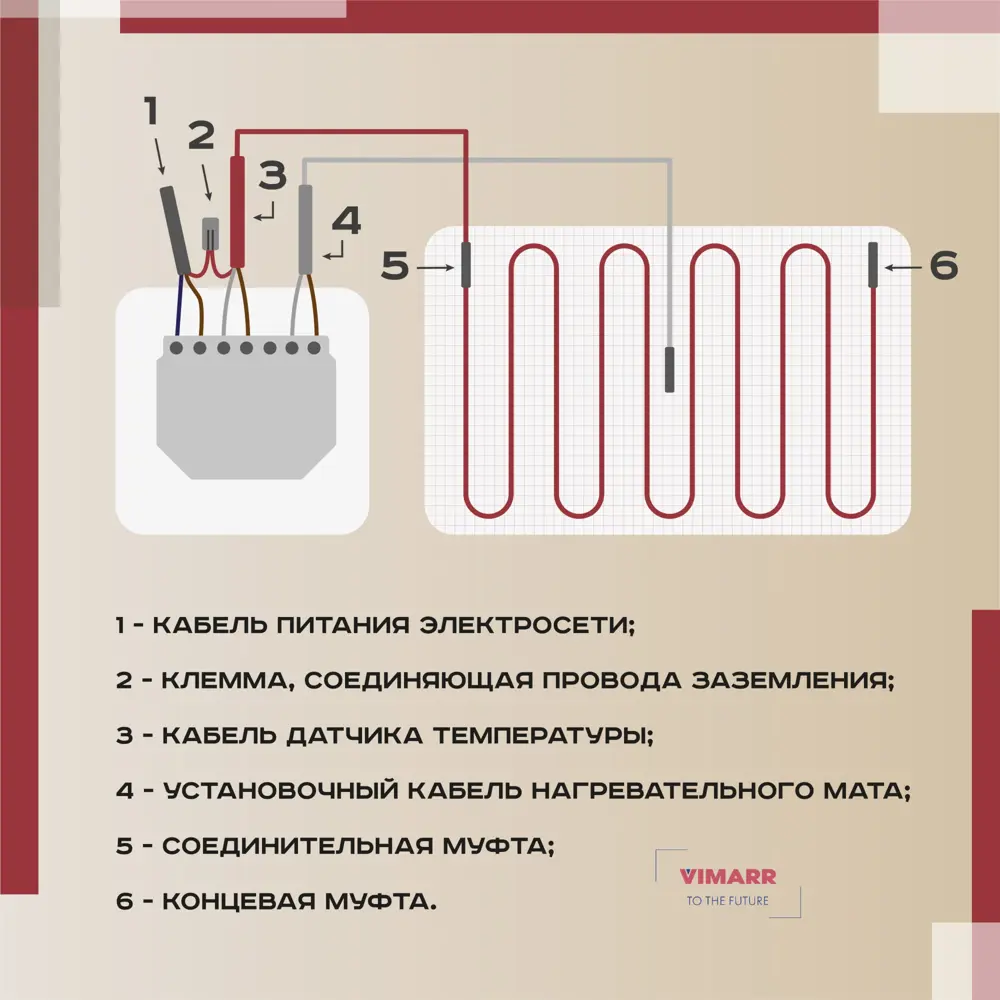 1

2

3

4

5

6

1 - КАБЕЛЬ ПИТАНИЯ ЭЛЕКТРОСЕТИ;

2 - КЛЕММА, СОЕДИНЯЮЩАЯ ПРОВОДА ЗАЗЕМЛЕНИЯ;

3 - КАБЕЛЬ ДАТЧИКА ТЕМПЕРАТУРЫ;

4 - УСТАНОВОЧНЫЙ КАБЕЛЬ НАГРЕВАТЕЛЬНОГО МАТА;

5 - СОЕДИНИТЕЛЬНАЯ МУФТА;

6 - КОНЦЕВАЯ МУФТА.

VIMARR
TO THE FUTURE