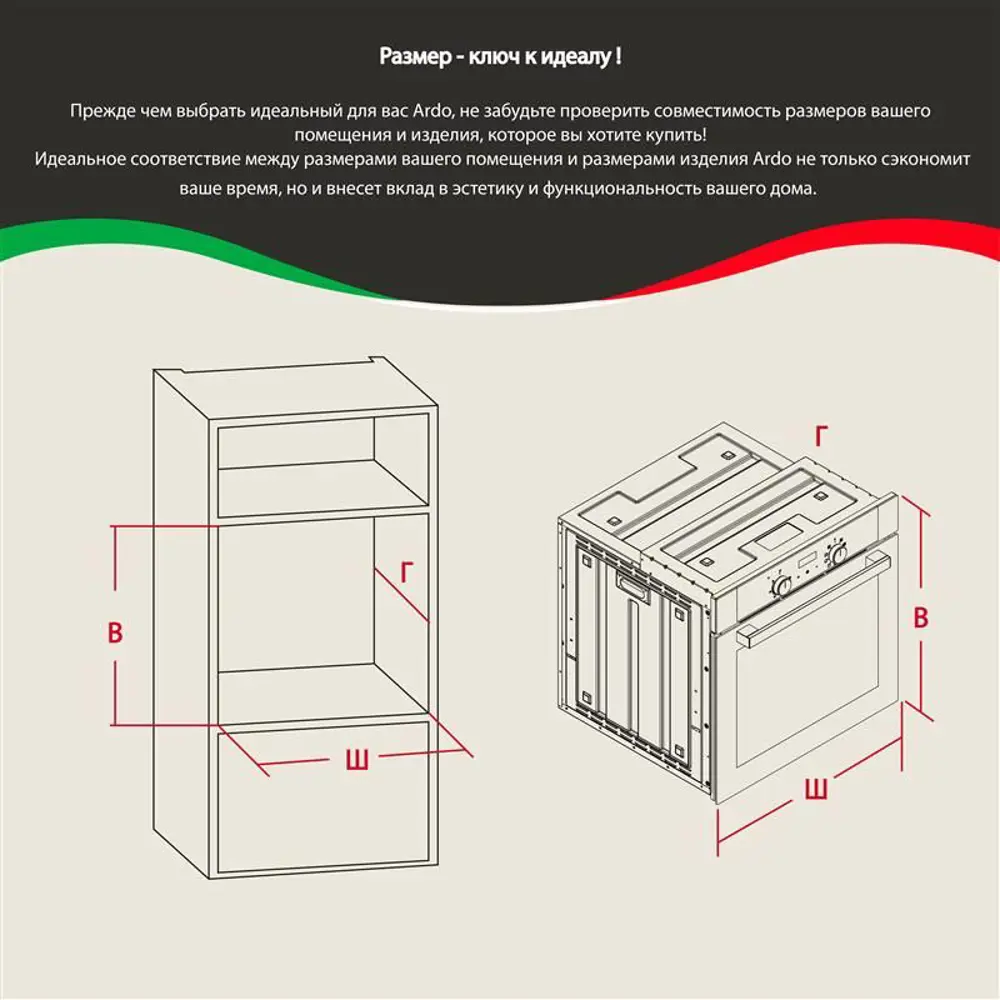 Размер - ключ к идеалу !

Прежде чем выбрать идеальный для вас Ardo, не забудьте проверить совместимость размеров вашего помещения и изделия, которое вы хотите купить!
Идеальное соответствие между размерами вашего помещения и размерами изделия Ardo не только сэкономит ваше время, но и внесет вклад в эстетику и функциональность вашего дома.

В

Г

Ш

Г

В

Ш