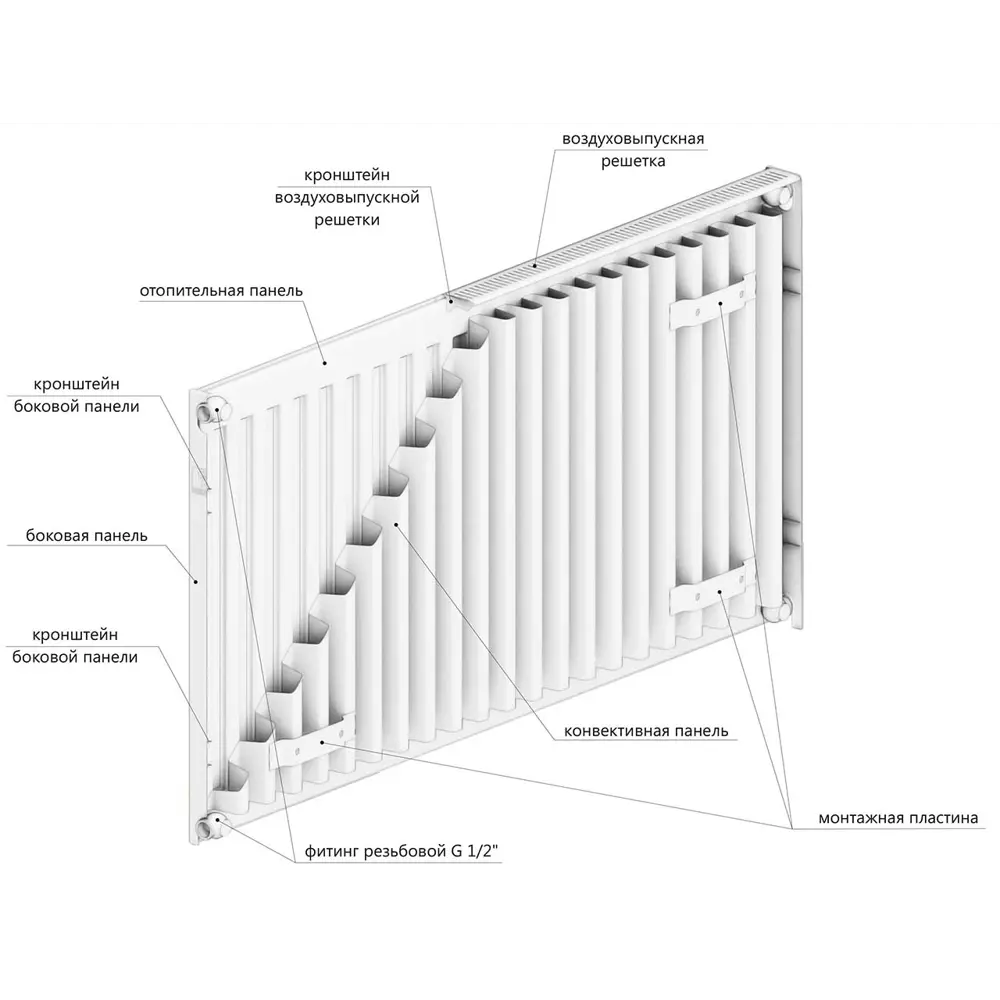 воздуховыпускная решетка

кронштейн воздуховыпускной решетки

отопительная панель

кронштейн боковой панели

боковая панель

кронштейн боковой панели

конвективная панель

монтажная пластина

фитинг резьбовой G 1/2"