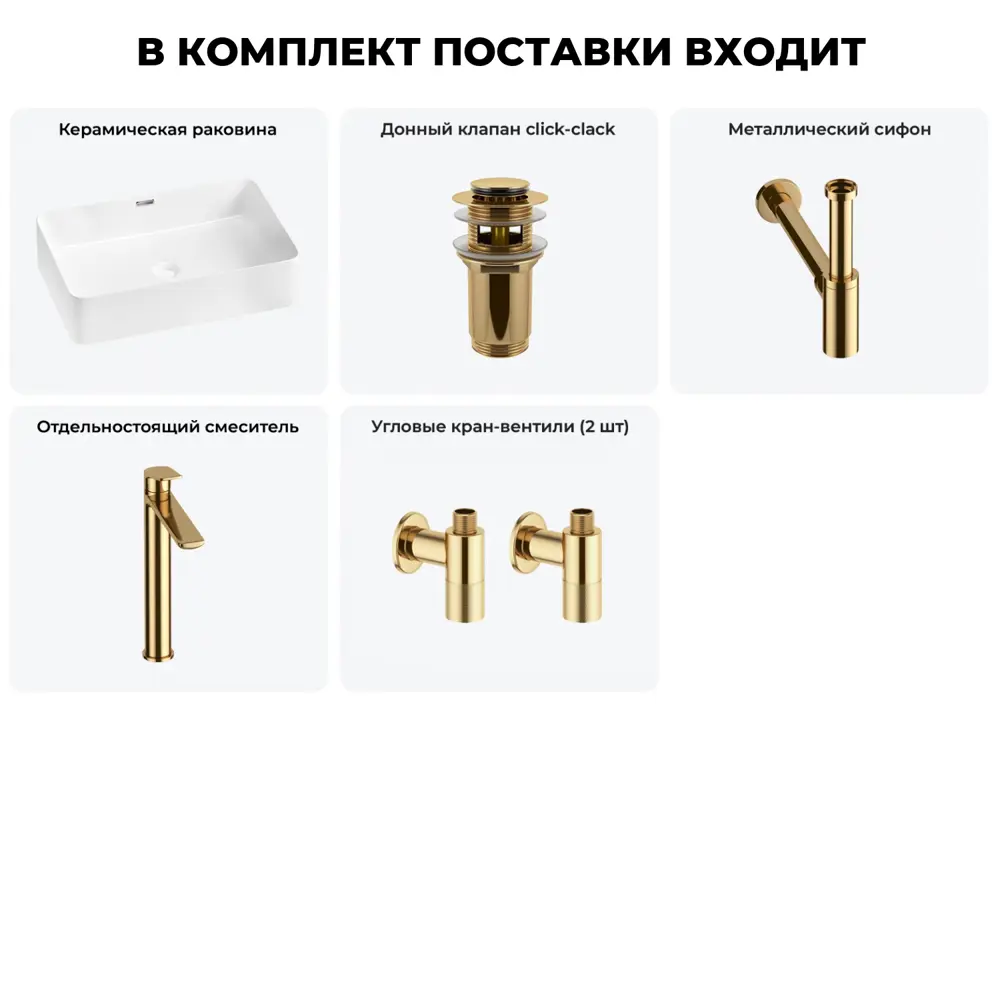 В КОМПЛЕКТ ПОСТАВКИ ВХОДИТ

Керамическая раковина

Донный клапан click-clack

Металлический сифон

Отдельностоящий смеситель

Угловые кран-вентили (2 шт)