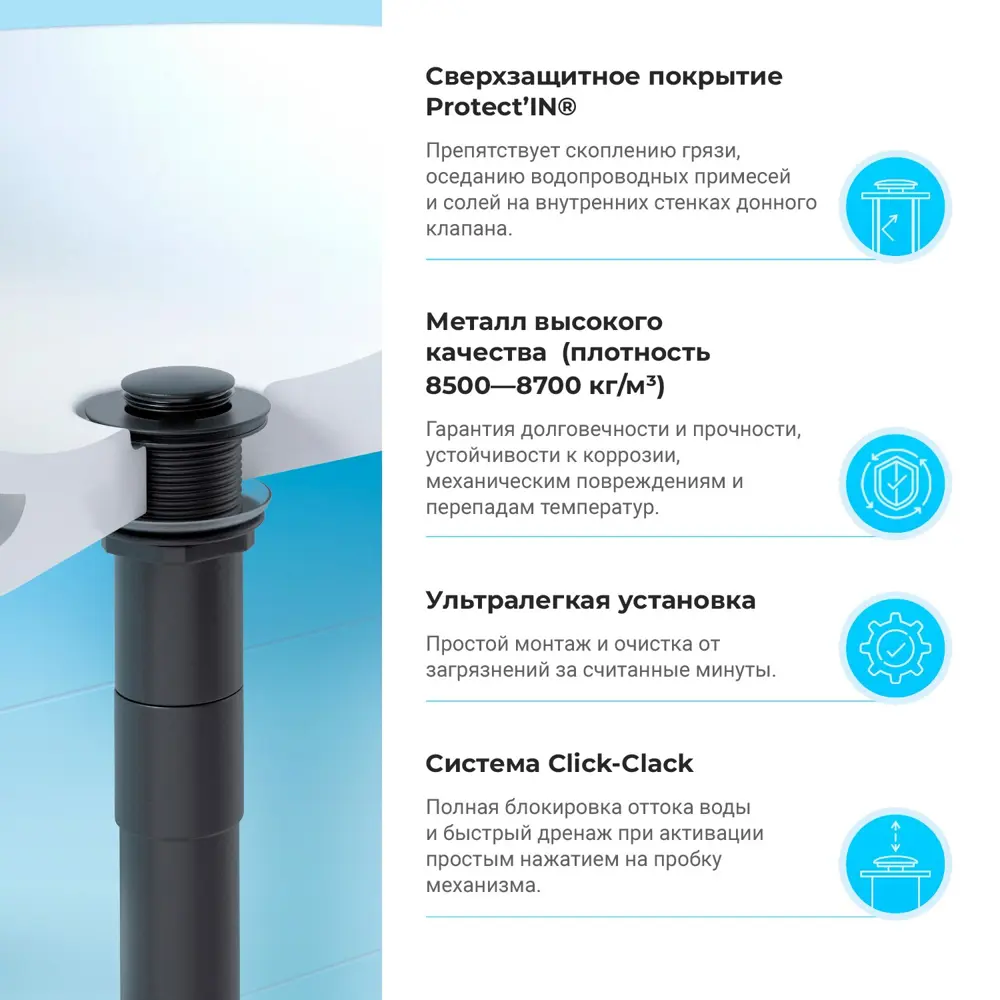 Сверхзащитное покрытие Protect'IN®

Препятствует скоплению грязи, оседанию водопроводных примесей и солей на внутренних стенках донного клапана.

Металл высокого качества (плотность 8500—8700 кг/м³)

Гарантия долговечности и прочности, устойчивости к коррозии, механическим повреждениям и перепадам температур.

Ультралегкая установка

Простой монтаж и очистка от загрязнений за считанные минуты.

Система Click-Clack

Полная блокировка оттока воды и быстрый дренаж при активации простым нажатием на пробку механизма.