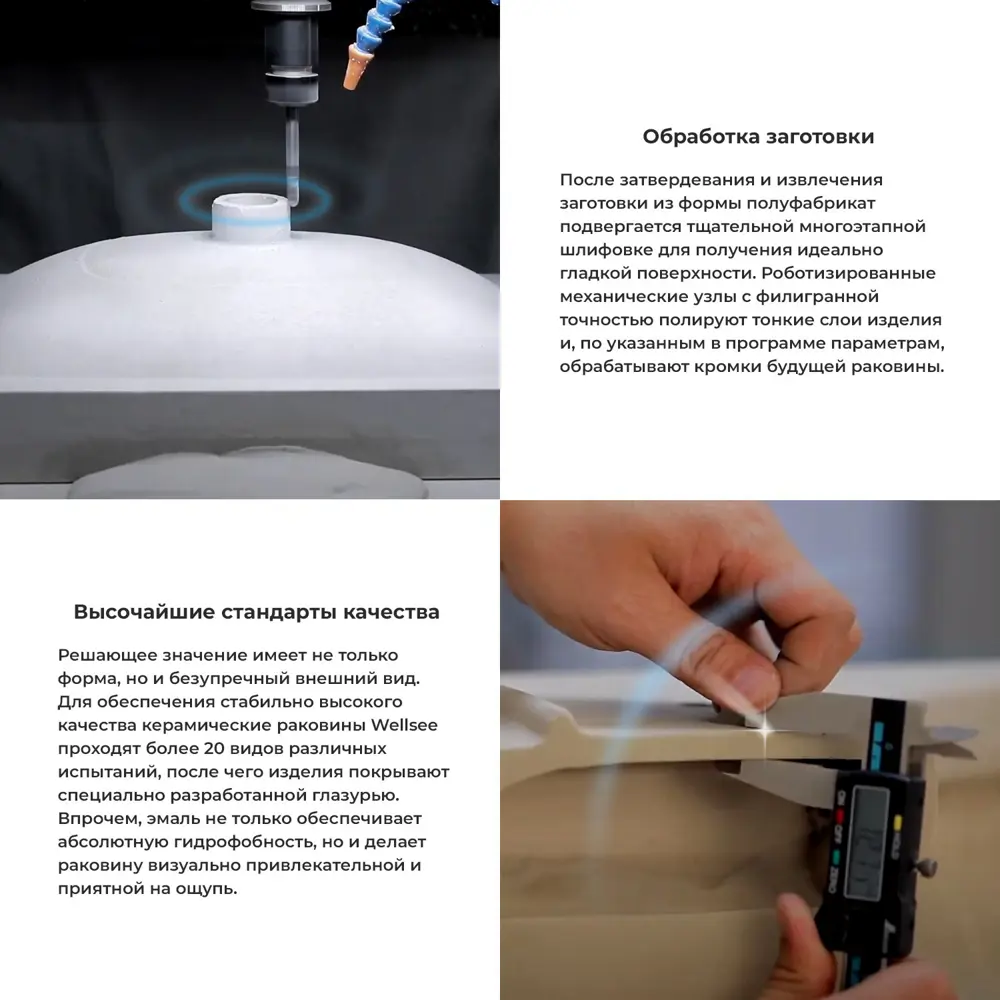 Обработка заготовки

После затвердевания и извлечения заготовки из формы полуфабрикат подвергается тщательной многоэтапной шлифовке для получения идеально гладкой поверхности. Роботизированные механические узлы с филигранной точностью полируют тонкие слои изделия и, по указанным в программе параметрам, обрабатывают кромки будущей раковины.

Высочайшие стандарты качества

Решающее значение имеет не только форма, но и безупречный внешний вид. Для обеспечения стабильно высокого качества керамические раковины Wellsee проходят более 20 видов различных испытаний, после чего изделия покрывают специально разработанной глазурью. Впрочем, эмаль не только обеспечивает абсолютную гидрофобность, но и делает раковину визуально привлекательной и приятной на ощупь.