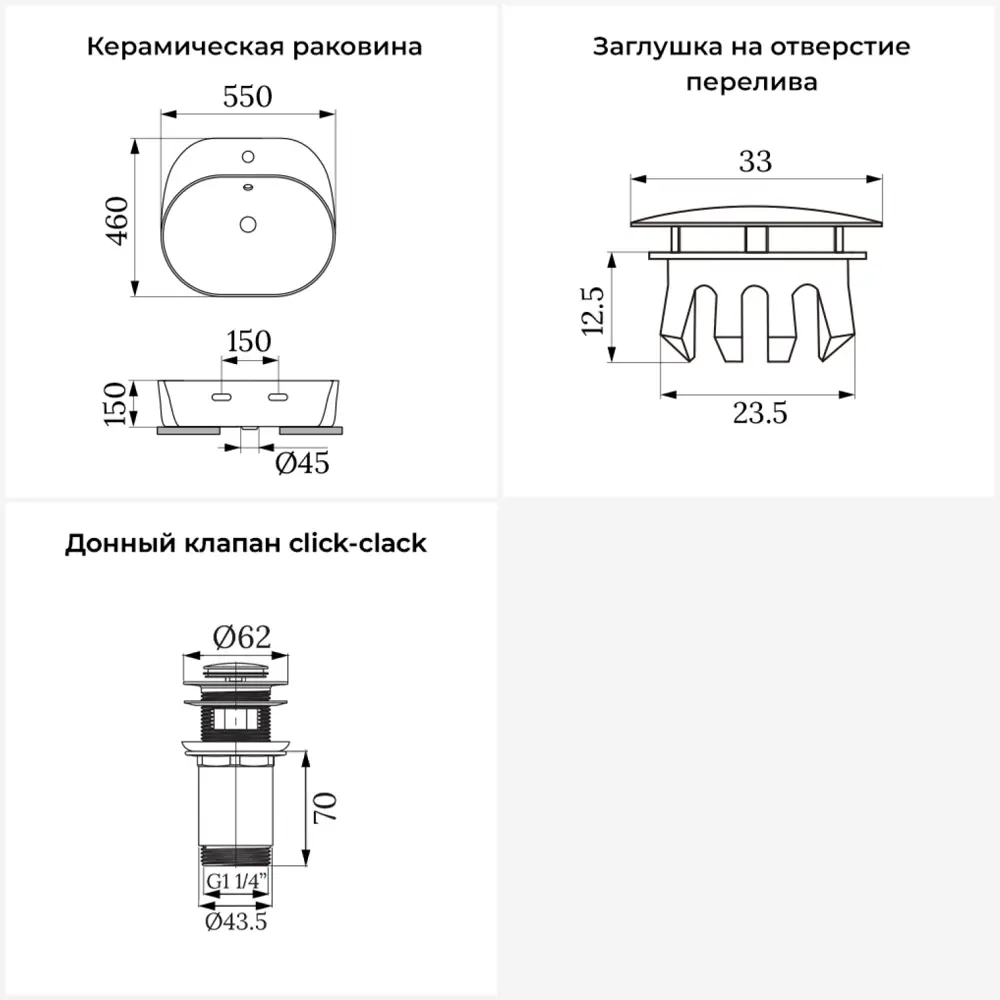 Керамическая раковина

550

460

150

150

Ø45

Заглушка на отверстие перелива

33

12.5

23.5

Донный клапан click-clack

Ø62

70

G1 1/4"

Ø43.5