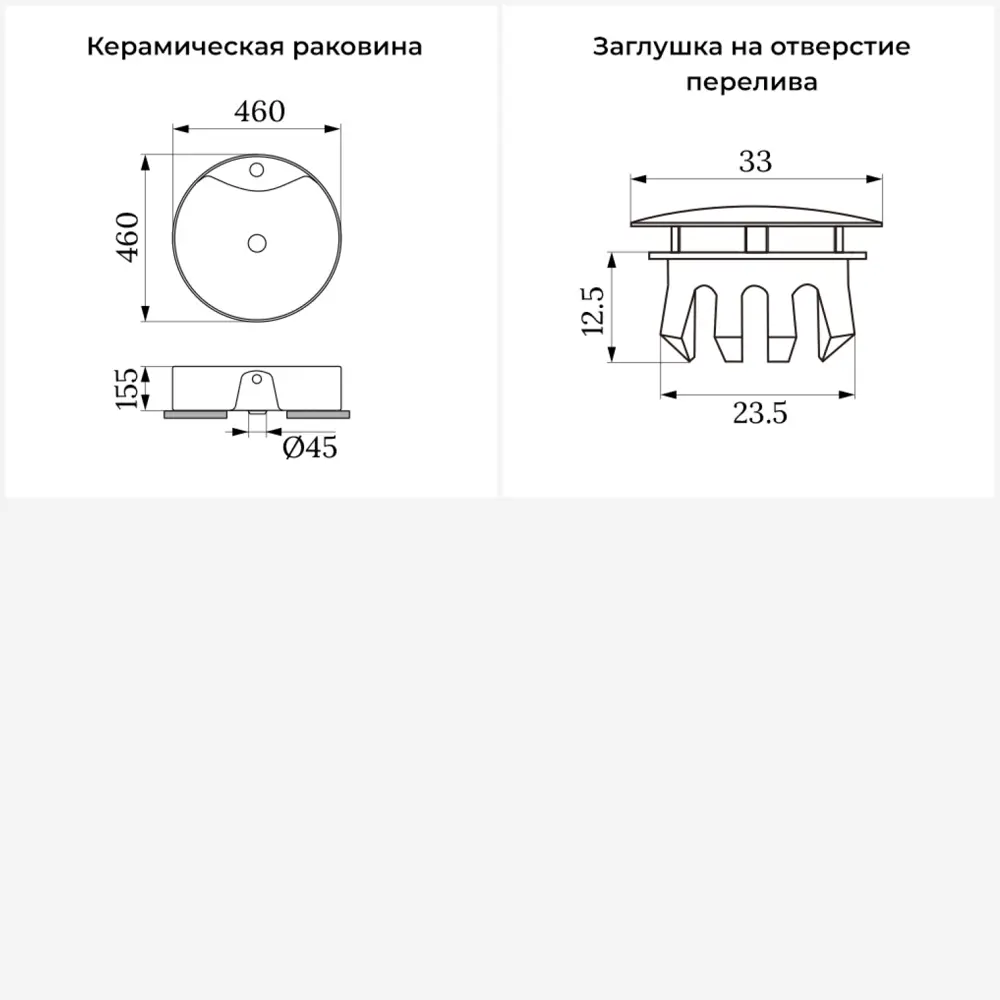 Керамическая раковина

460

460

155

Ø45

Заглушка на отверстие перелива

33

12.5

23.5