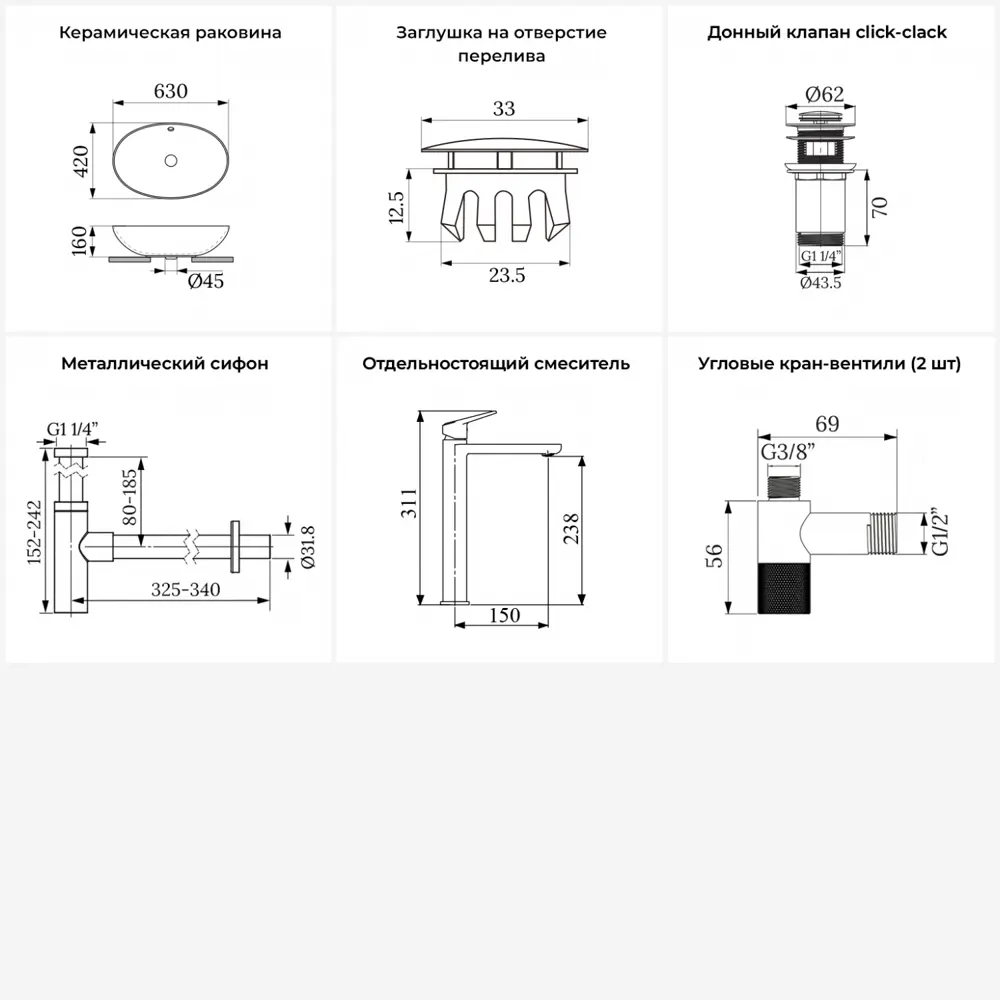 Керамическая раковина

630
420
160
Ø45

Заглушка на отверстие перелива

33
12.5
23.5

Донный клапан click-clack

Ø62
70
G1 1/4"
Ø43.5

Металлический сифон

G1 1/4"
152-242
80-185
325-340
Ø31.8

Отдельностоящий смеситель

311
238
150

Угловые кран-вентили (2 шт)

69
G3/8"
56
G1/2"