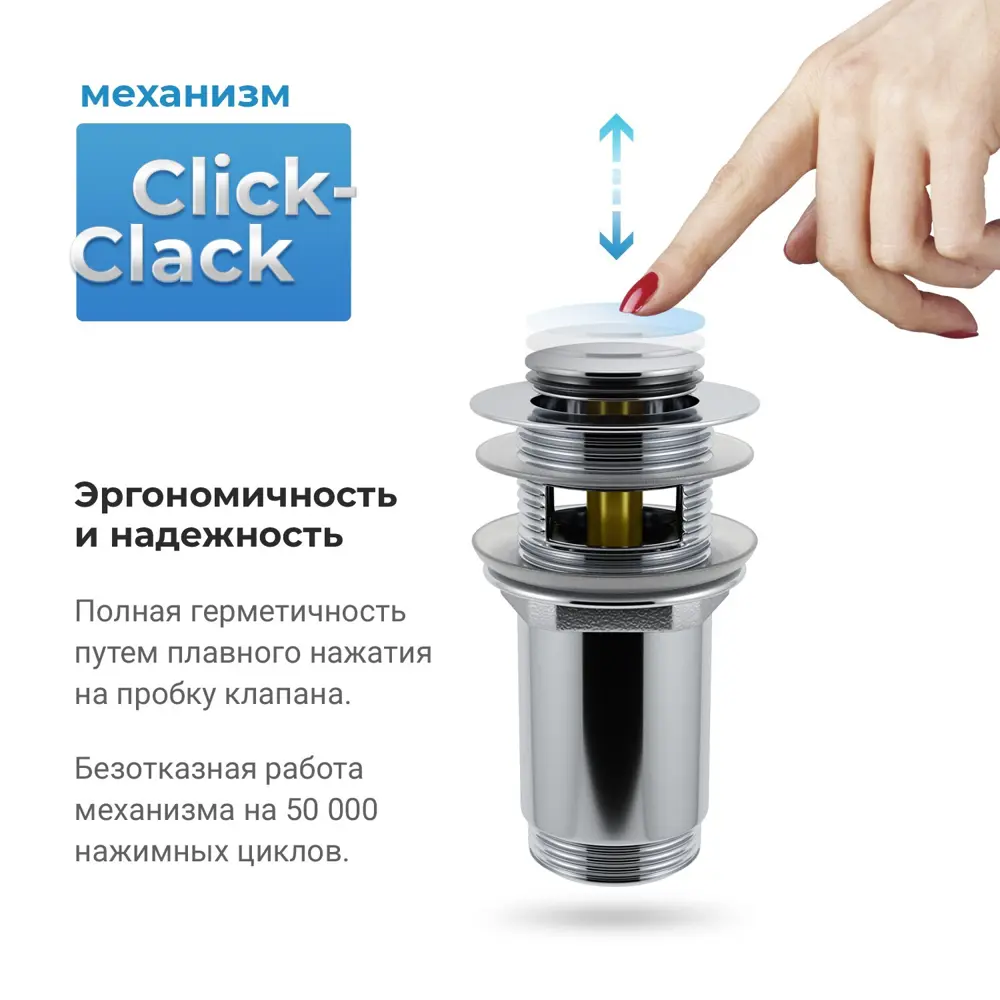 механизм

Click-Clack

Эргономичность и надежность

Полная герметичность путем плавного нажатия на пробку клапана.

Безотказная работа механизма на 50 000 нажимных циклов.