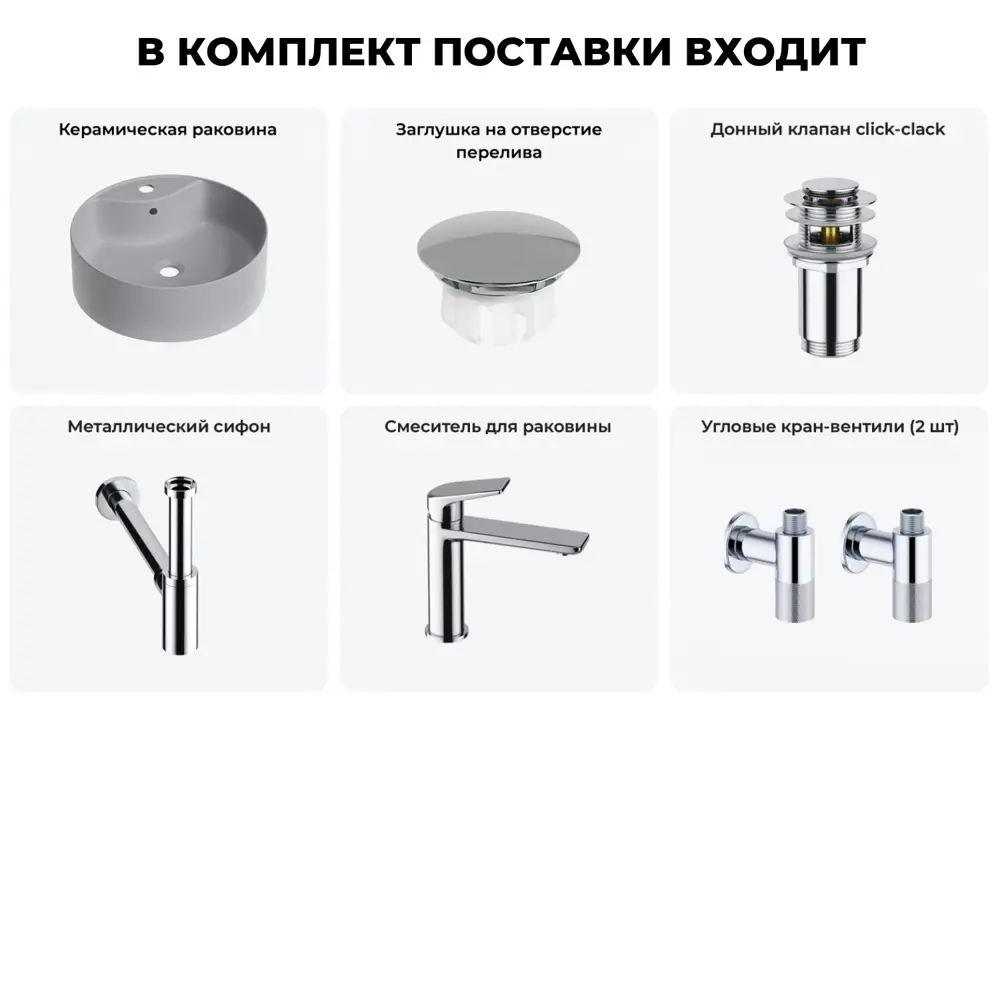 В КОМПЛЕКТ ПОСТАВКИ ВХОДИТ

Керамическая раковина

Заглушка на отверстие перелива

Донный клапан click-clack

Металлический сифон

Смеситель для раковины

Угловые кран-вентили (2 шт)