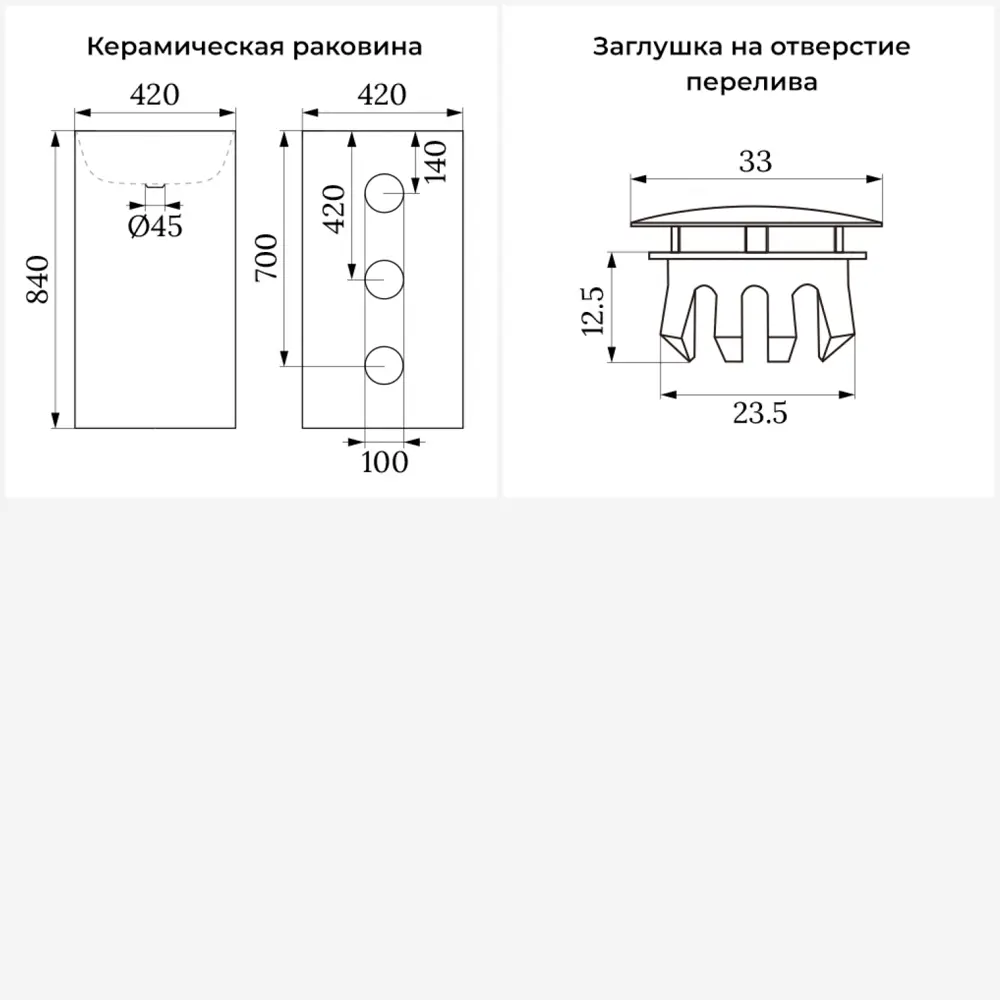 Керамическая раковина

420

840

Ø45

420

700

420

140

100

Заглушка на отверстие перелива

33

12.5

23.5