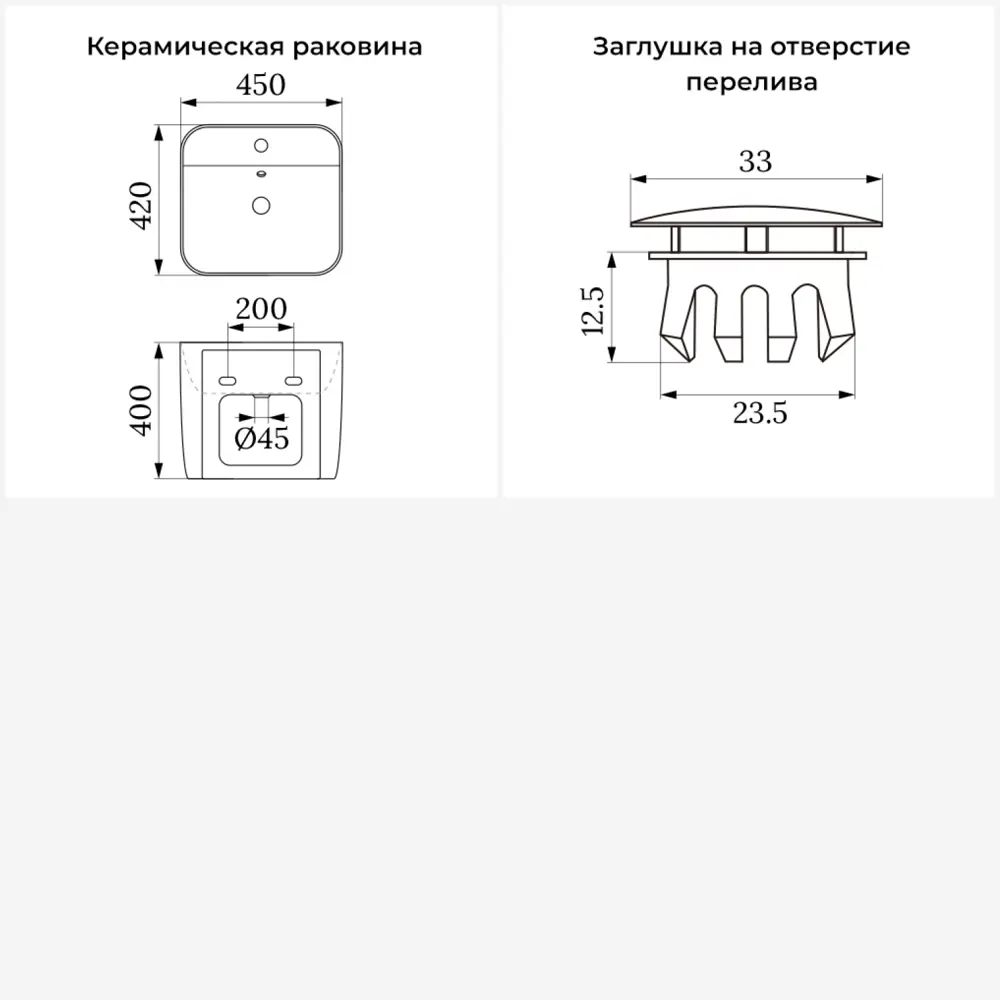 Керамическая раковина

450

420

200

400

Ø45

Заглушка на отверстие перелива

33

12.5

23.5