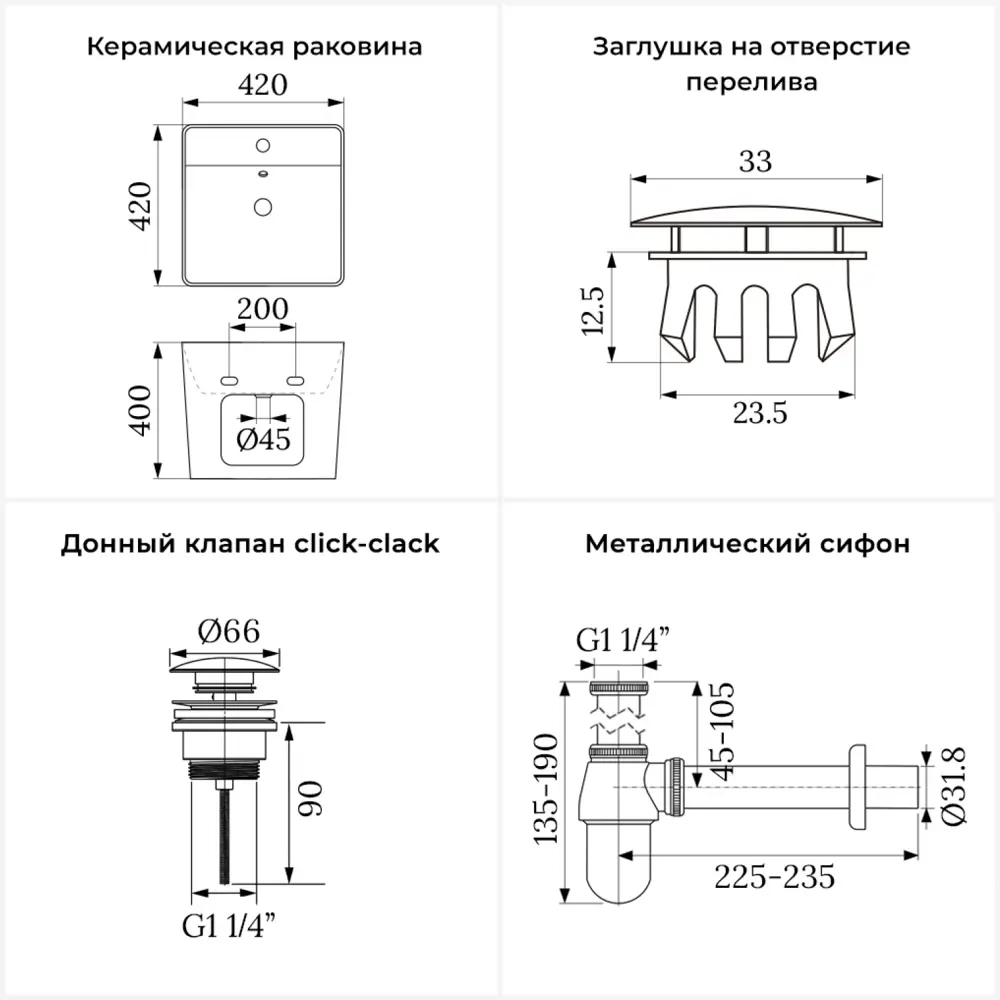 Керамическая раковина

420

420

200

400

Ø45

Заглушка на отверстие перелива

33

12.5

23.5

Донный клапан click-clack

Ø66

90

G1 1/4”

Металлический сифон

G1 1/4”

135-190

45-105

Ø31.8

225-235