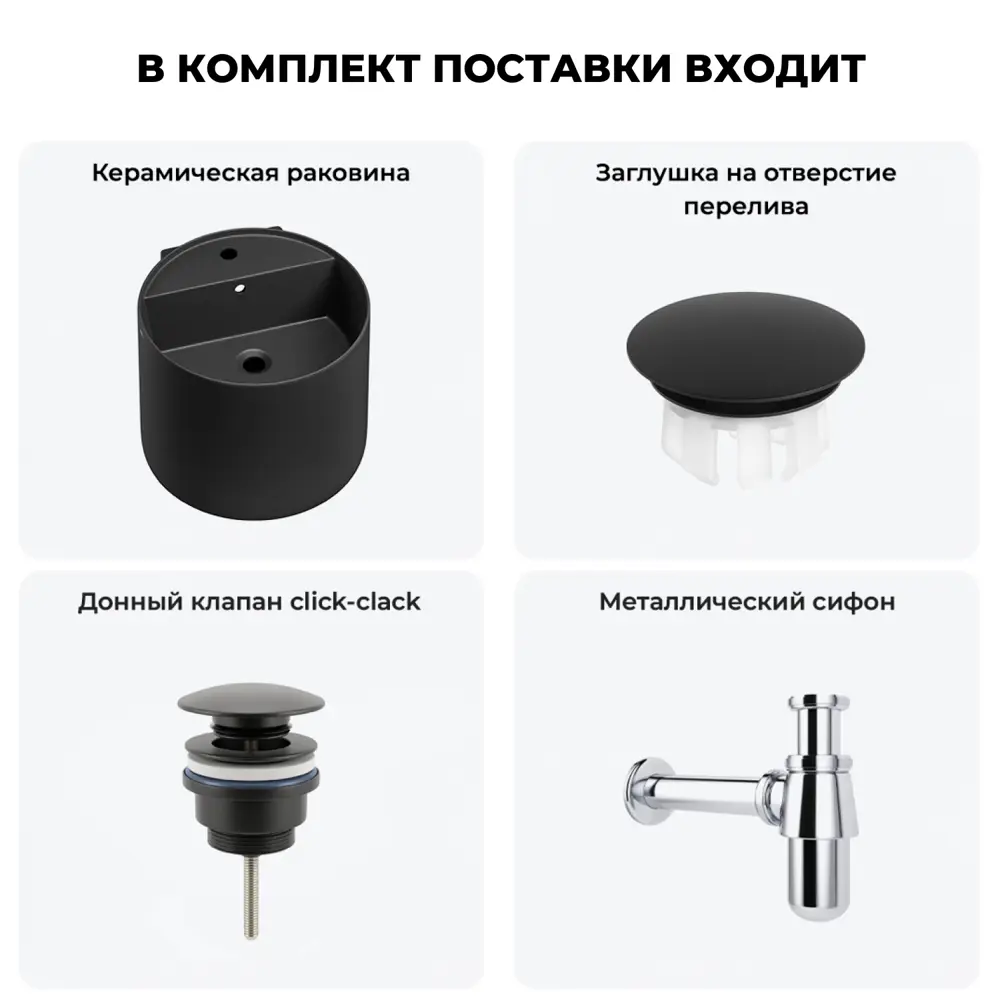 В КОМПЛЕКТ ПОСТАВКИ ВХОДИТ

Керамическая раковина

Заглушка на отверстие перелива

Донный клапан click-clack

Металлический сифон