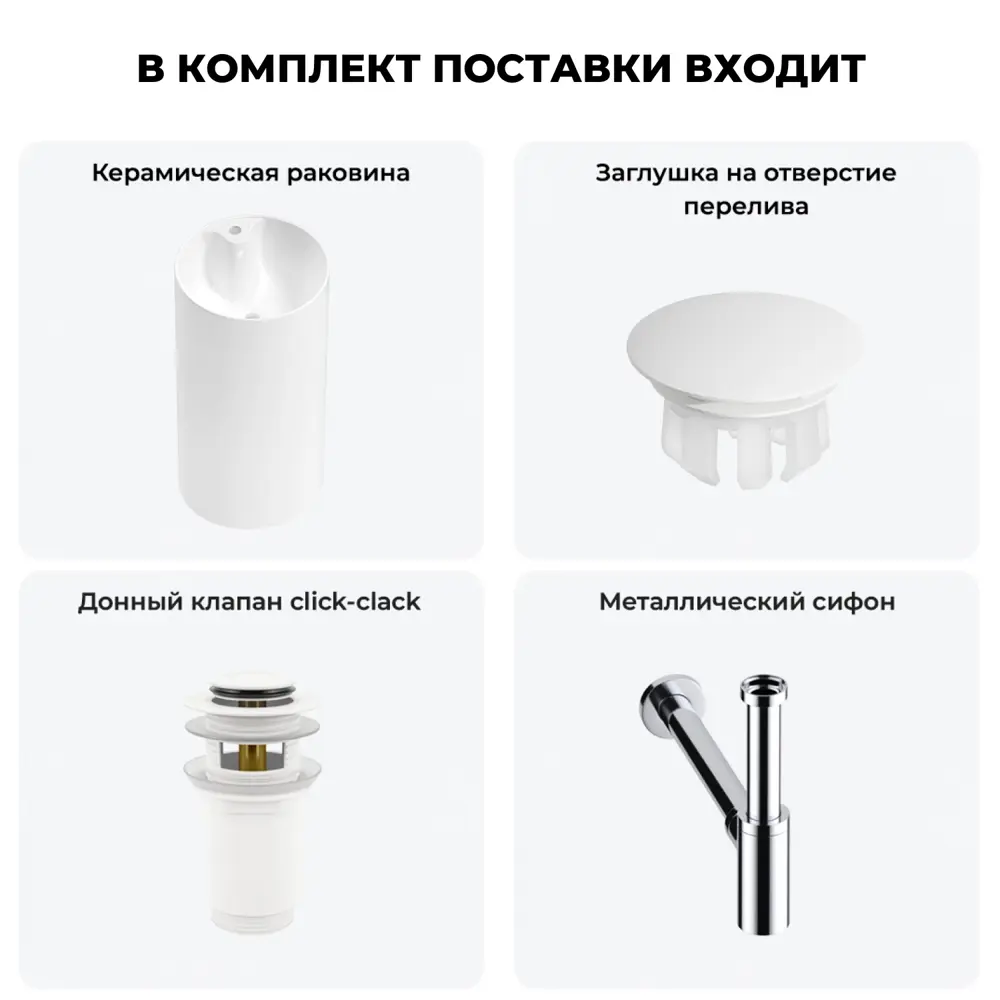 В КОМПЛЕКТ ПОСТАВКИ ВХОДИТ

Керамическая раковина

Заглушка на отверстие перелива

Донный клапан click-clack

Металлический сифон