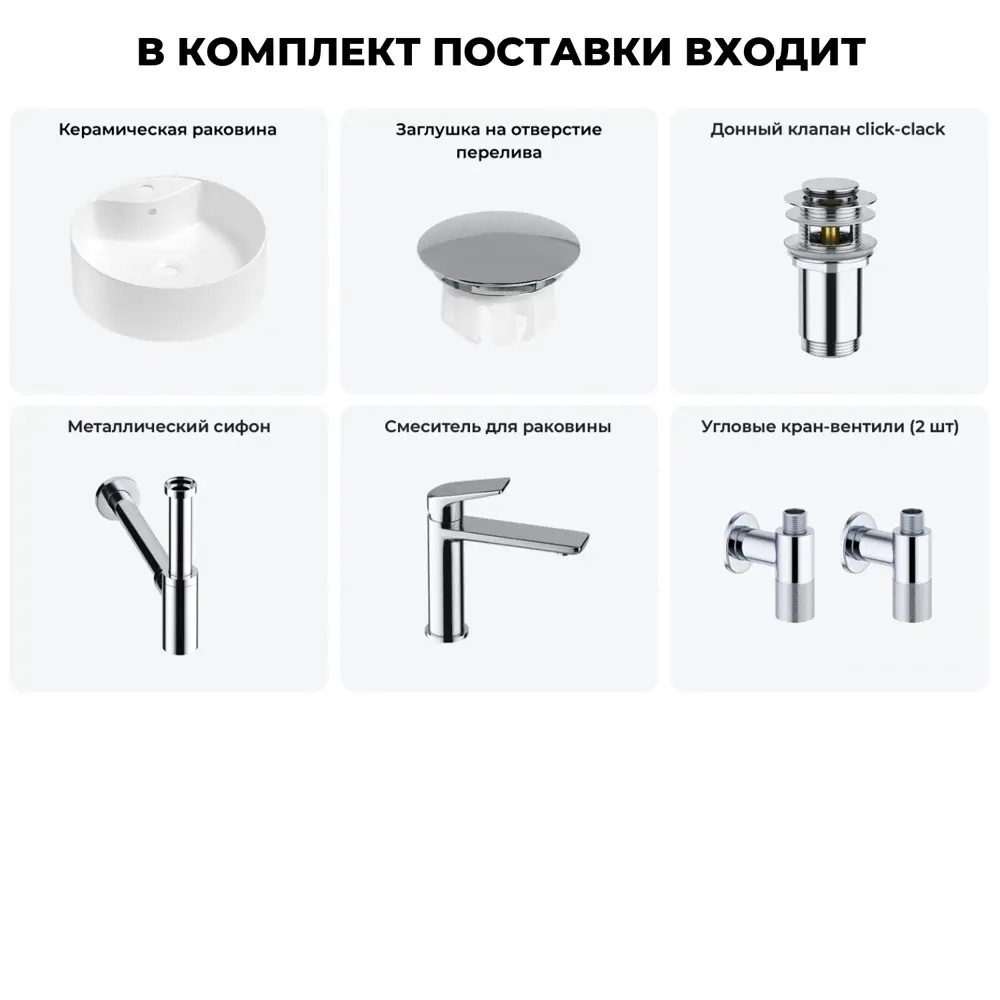 В КОМПЛЕКТ ПОСТАВКИ ВХОДИТ

Керамическая раковина

Заглушка на отверстие перелива

Донный клапан click-clack

Металлический сифон

Смеситель для раковины

Угловые кран-вентили (2 шт)