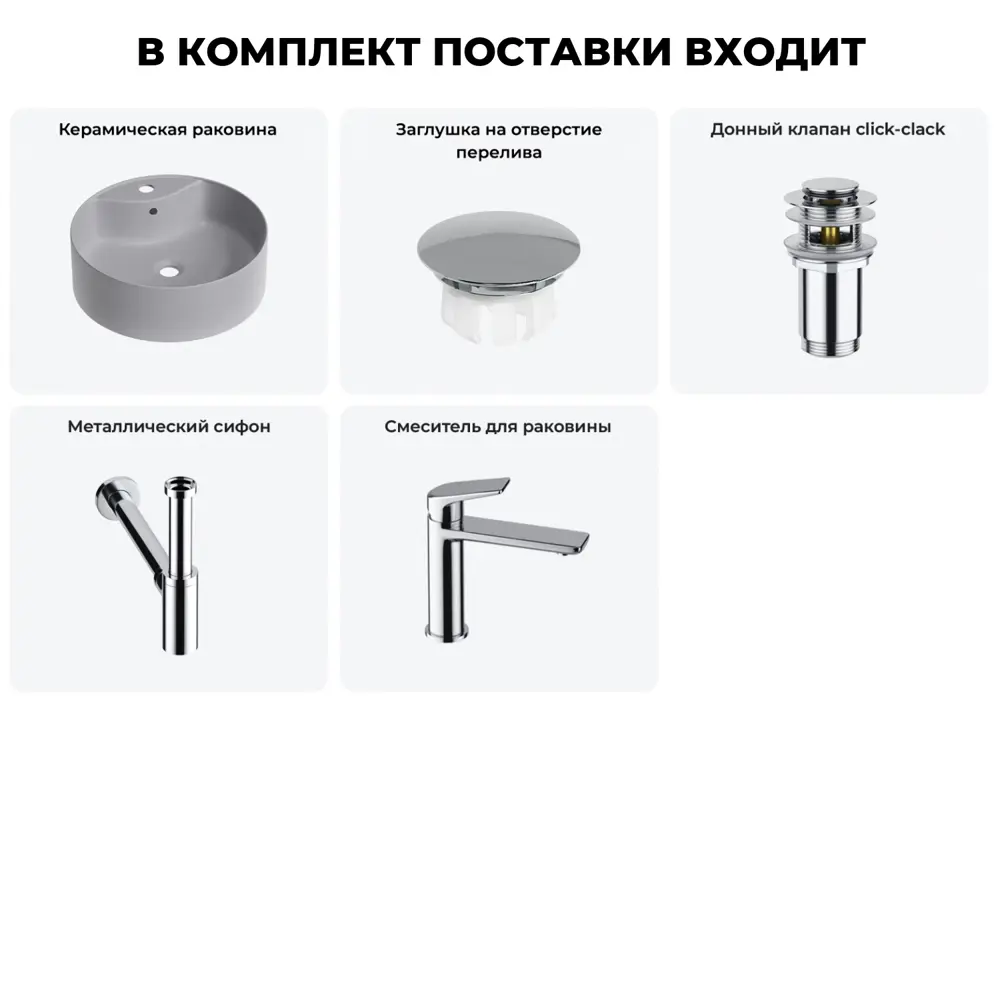 В КОМПЛЕКТ ПОСТАВКИ ВХОДИТ

Керамическая раковина

Заглушка на отверстие перелива

Донный клапан click-clack

Металлический сифон

Смеситель для раковины