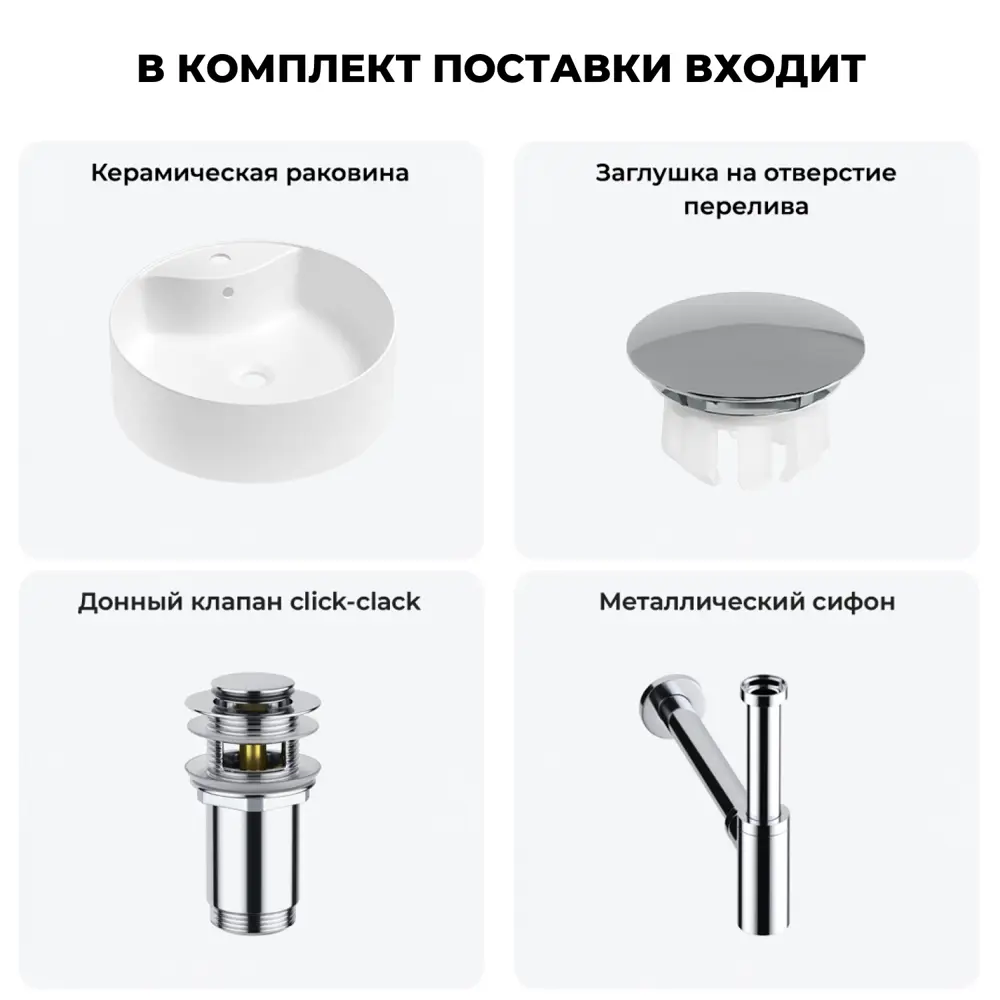 В КОМПЛЕКТ ПОСТАВКИ ВХОДИТ

Керамическая раковина

Заглушка на отверстие перелива

Донный клапан click-clack

Металлический сифон