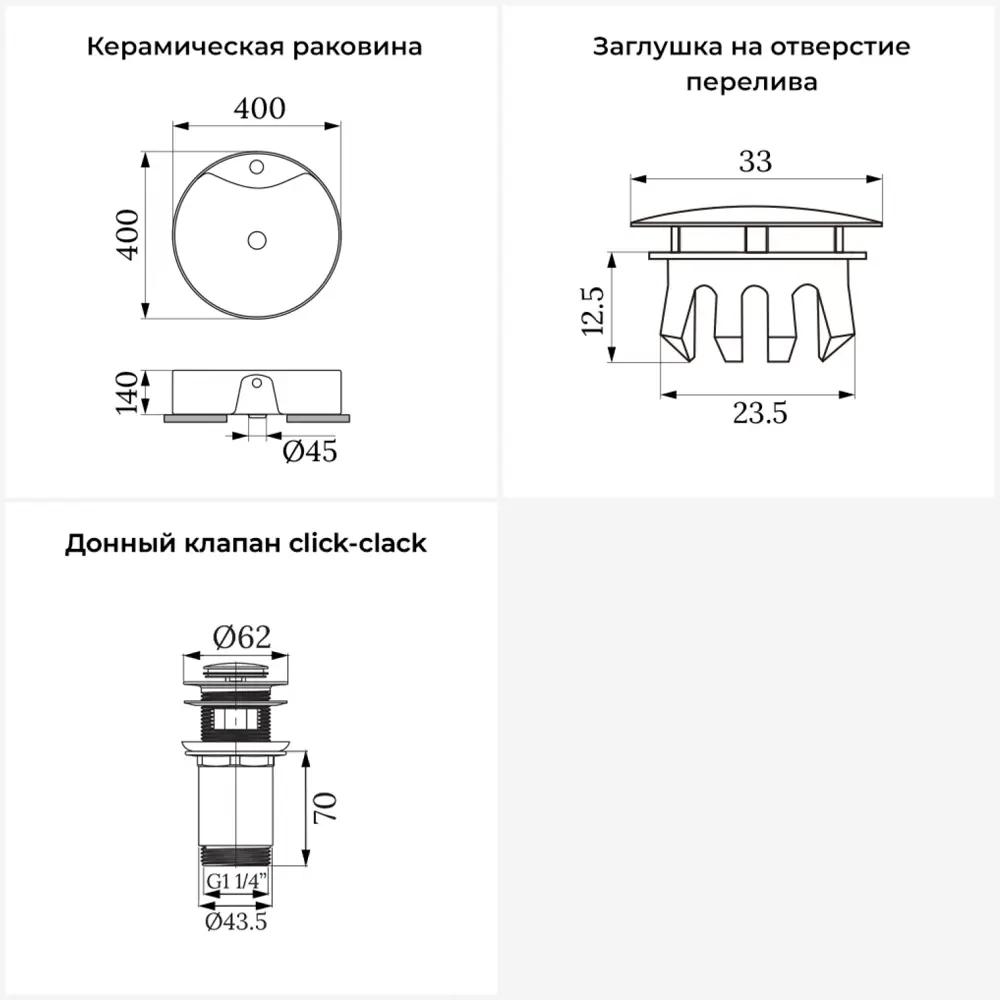 Керамическая раковина

400

400

140

Ø45

Заглушка на отверстие перелива

33

12.5

23.5

Донный клапан click-clack

Ø62

70

G1 1/4"

Ø43.5