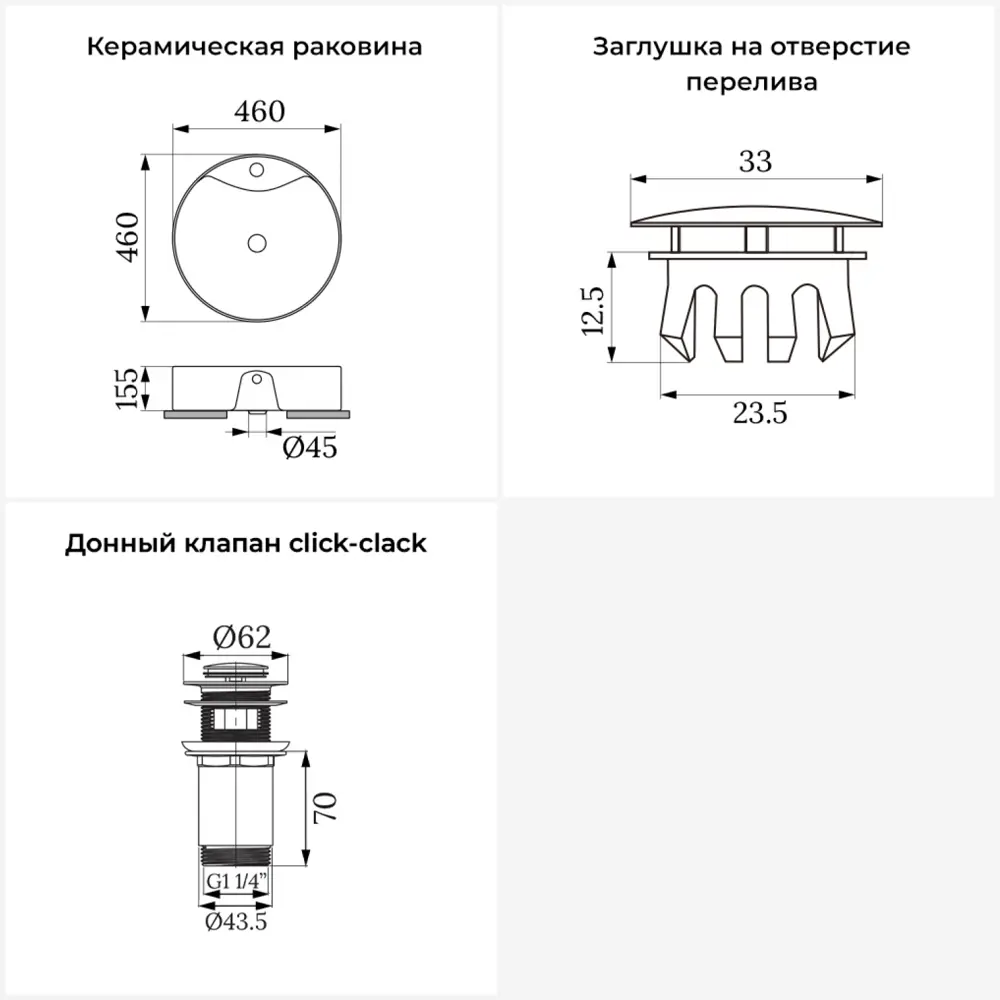 Керамическая раковина

460

460

155

Ø45

Заглушка на отверстие перелива

33

12.5

23.5

Донный клапан click-clack

Ø62

70

G1 1/4"

Ø43.5