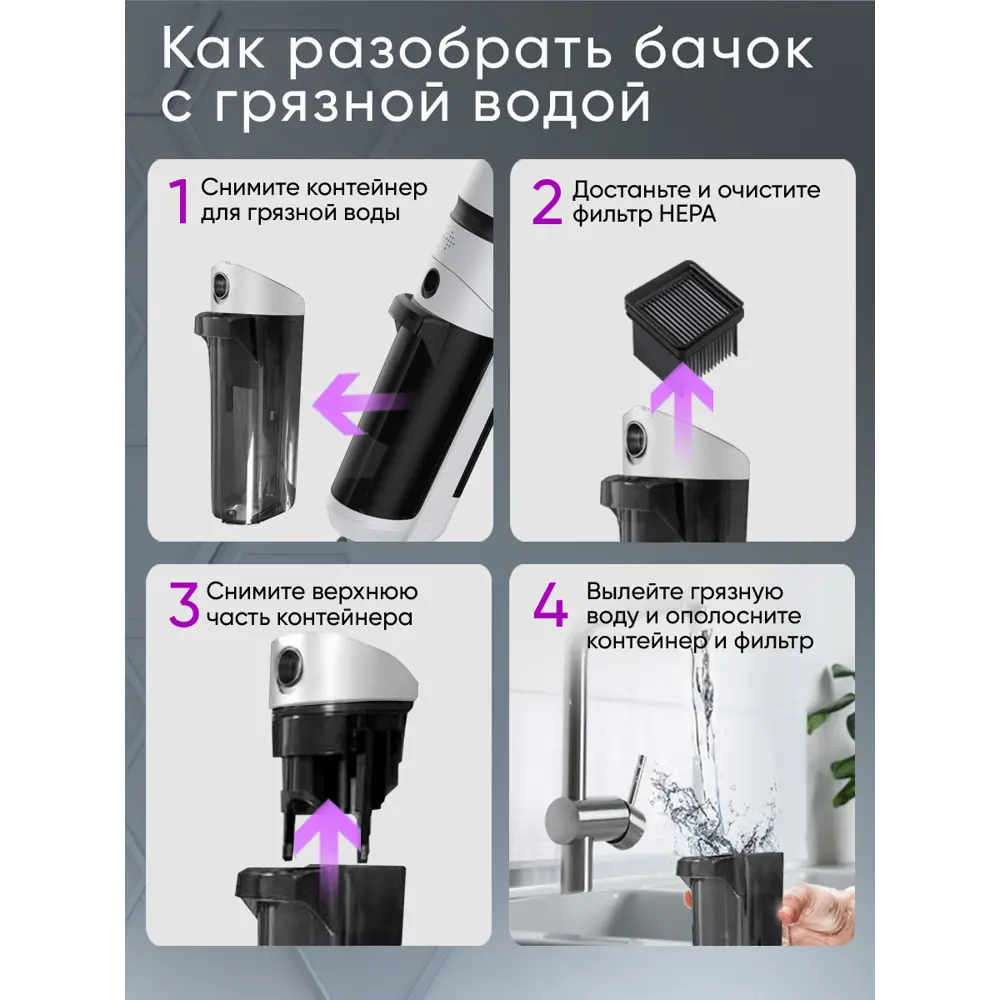 Как разобрать бачок с грязной водой

1 Снимите контейнер для грязной воды

2 Достаньте и очистите фильтр HEPA

3 Снимите верхнюю часть контейнера

4 Вылейте грязную воду и ополосните контейнер и фильтр