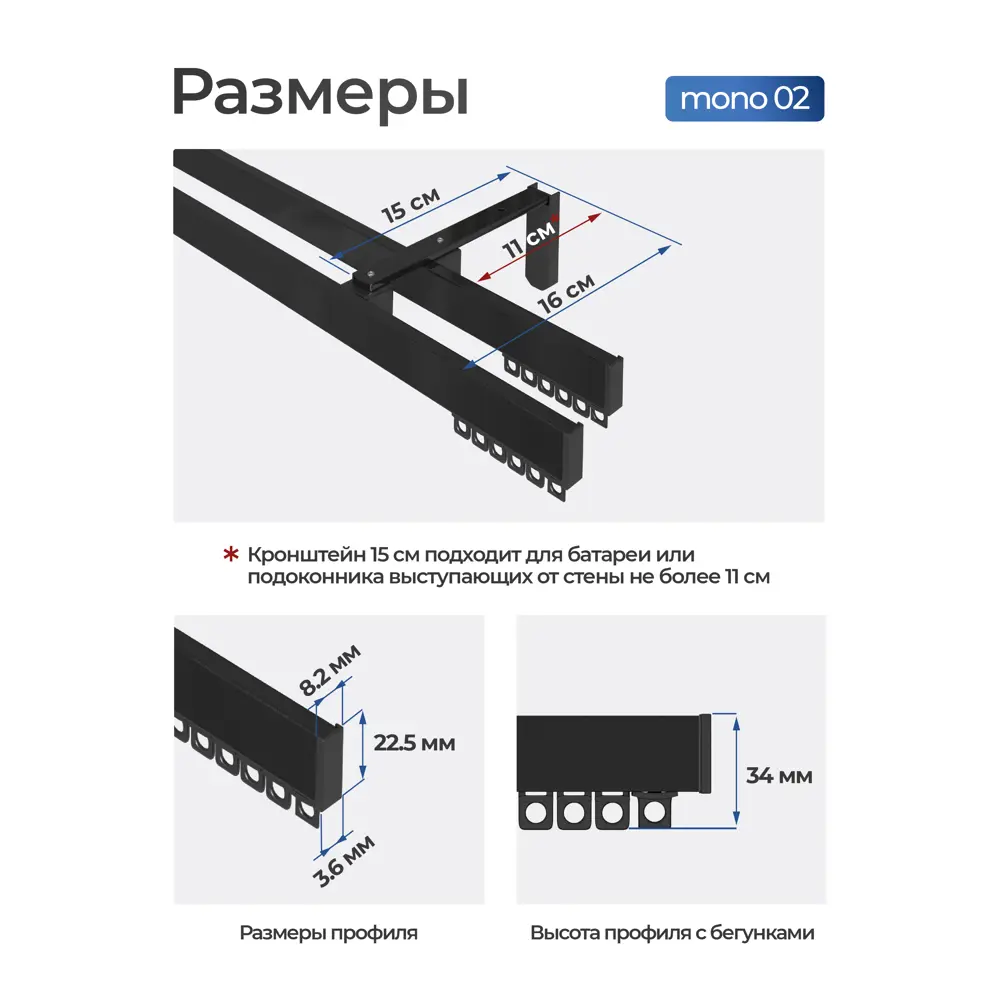 Размеры

mono 02

15 см

11 см

16 см

* Кронштейн 15 см подходит для батареи или подоконника выступающих от стены не более 11 см

8.2 мм

22.5 мм

3.6 мм

34 мм

Размеры профиля

Высота профиля с бегунками