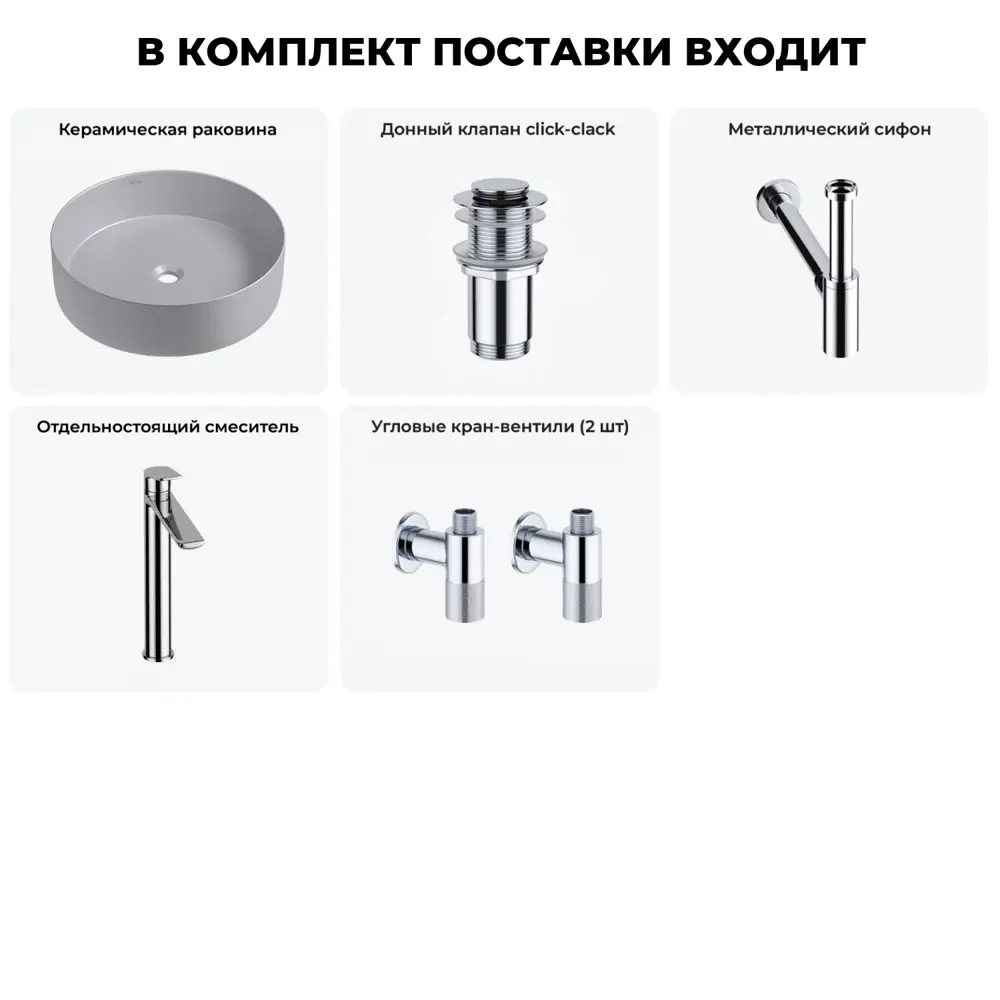 В КОМПЛЕКТ ПОСТАВКИ ВХОДИТ

Керамическая раковина

Донный клапан click-clack

Металлический сифон

Отдельностоящий смеситель

Угловые кран-вентили (2 шт)