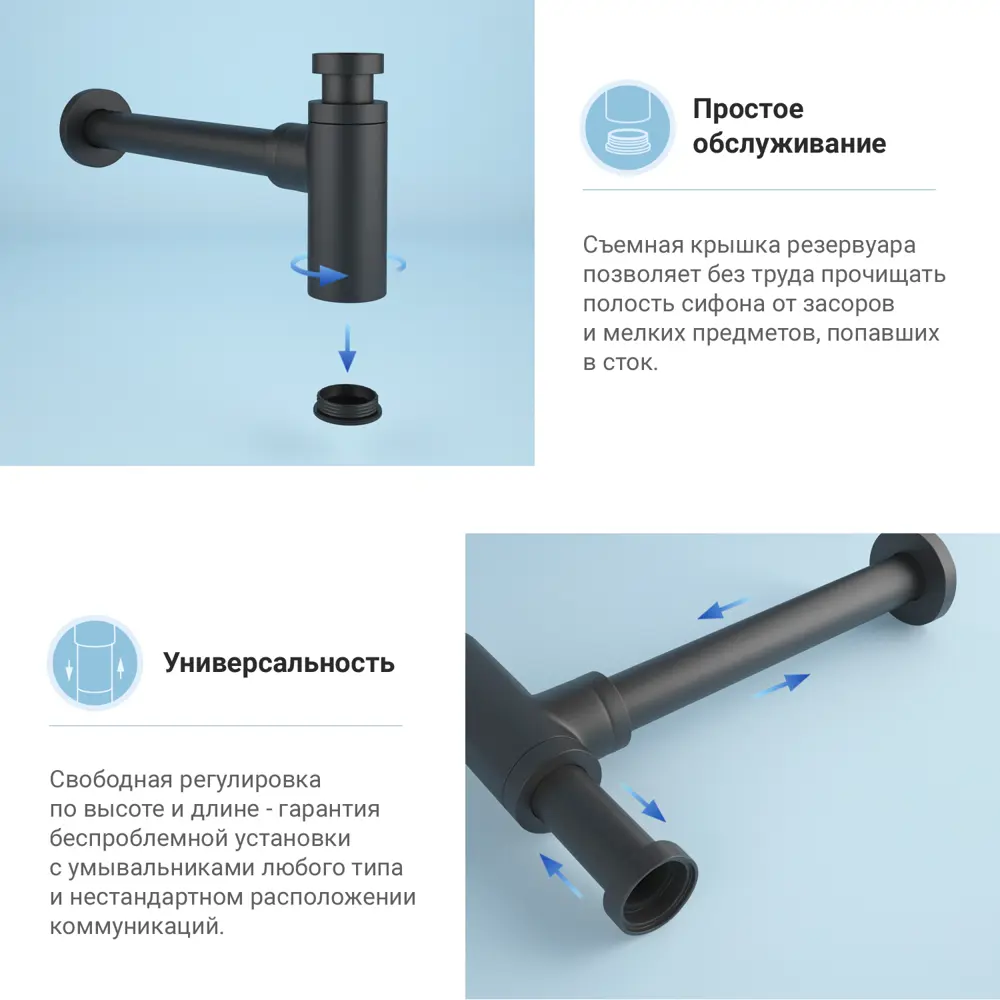 Простое обслуживание

Съемная крышка резервуара позволяет без труда прочищать полость сифона от засоров и мелких предметов, попавших в сток.

Универсальность

Свободная регулировка по высоте и длине - гарантия беспроблемной установки с умывальниками любого типа и нестандартном расположении коммуникаций.