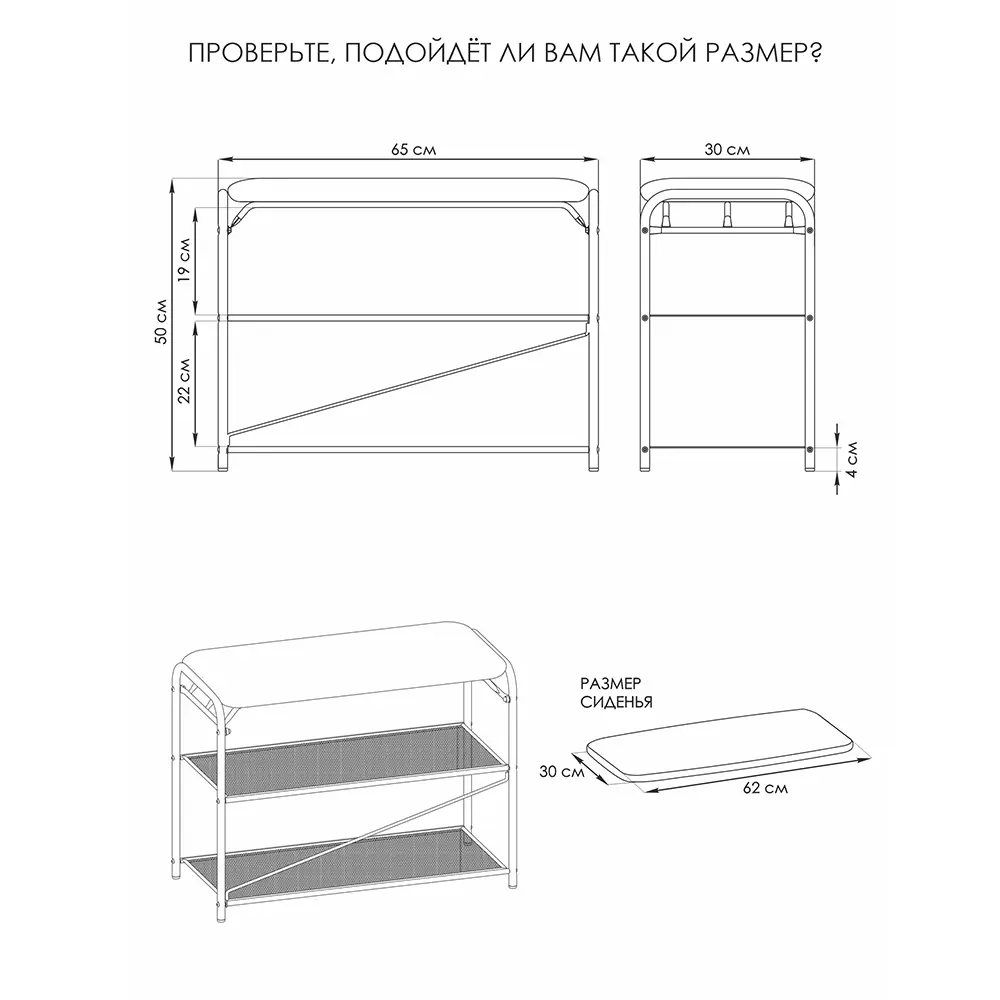 ПРОВЕРЬТЕ, ПОДОЙДЁТ ЛИ ВАМ ТАКОЙ РАЗМЕР?

65 см

30 см

50 см

19 см

22 см

4 см

РАЗМЕР СИДЕНЬЯ

30 см

62 см