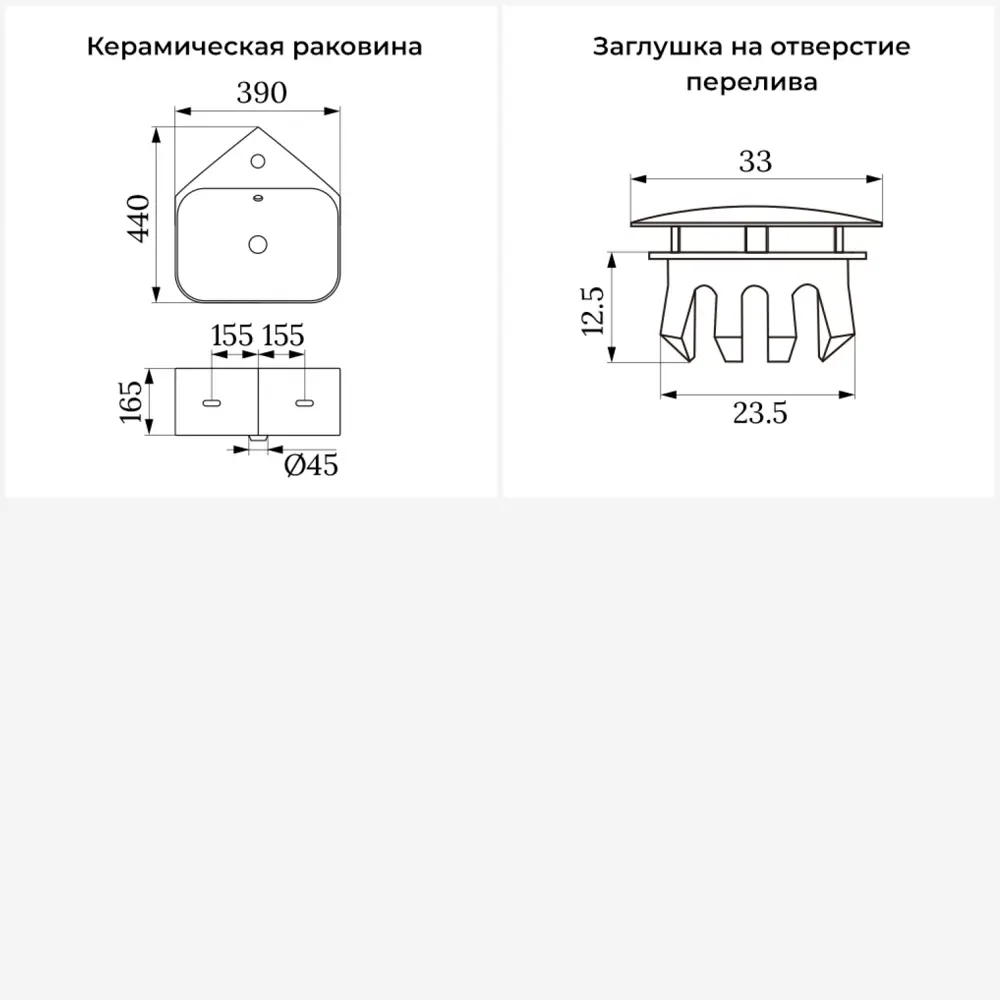 Керамическая раковина

390

440

155 155

165

Ø45

Заглушка на отверстие перелива

33

12.5

23.5