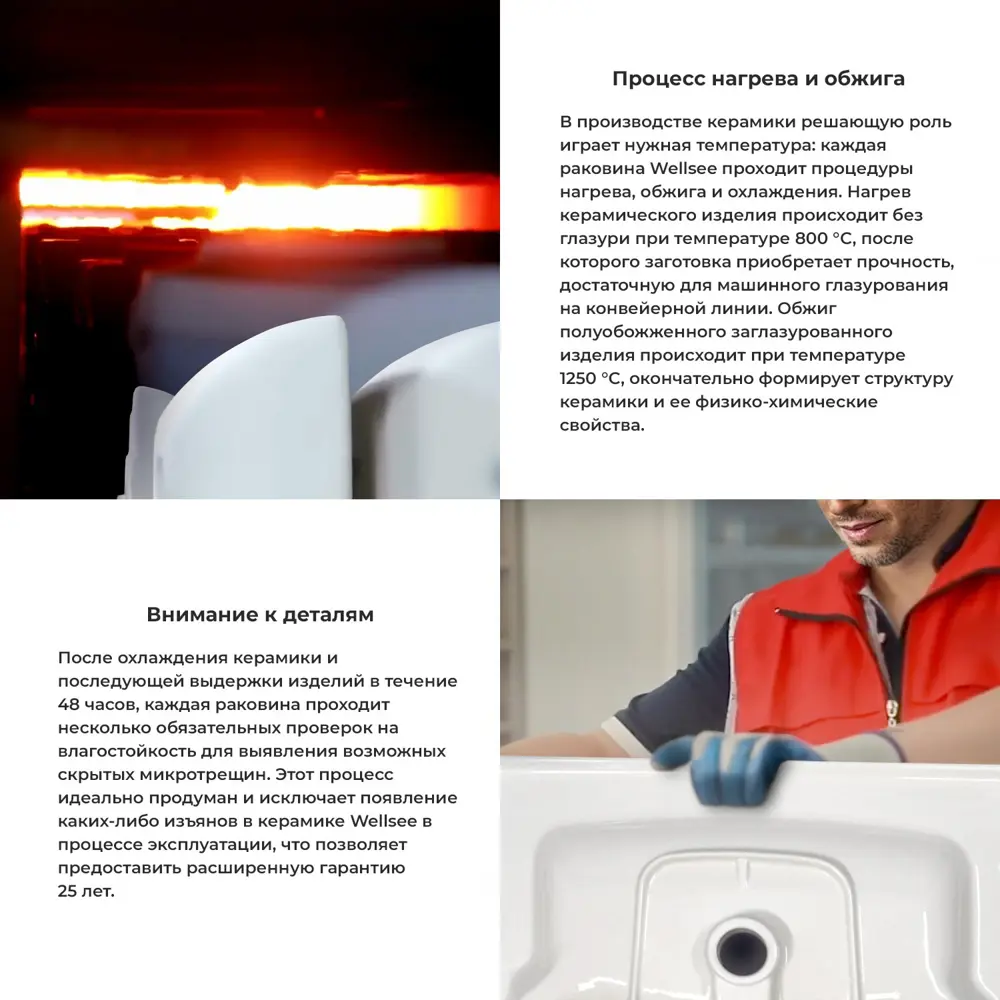 Процесс нагрева и обжига

В производстве керамики решающую роль играет нужная температура: каждая раковина Wellsee проходит процедуры нагрева, обжига и охлаждения. Нагрев керамического изделия происходит без глазури при температуре 800 °C, после которого заготовка приобретает прочность, достаточную для машинного глазурования на конвейерной линии. Обжиг полуобожженного заглазурованного изделия происходит при температуре 1250 °C, окончательно формирует структуру керамики и ее физико-химические свойства.

Внимание к деталям

После охлаждения керамики и последующей выдержки изделий в течение 48 часов, каждая раковина проходит несколько обязательных проверок на влагостойкость для выявления возможных скрытых микротрещин. Этот процесс идеально продуман и исключает появление каких-либо изъянов в керамике Wellsee в процессе эксплуатации, что позволяет предоставить расширенную гарантию 25 лет.