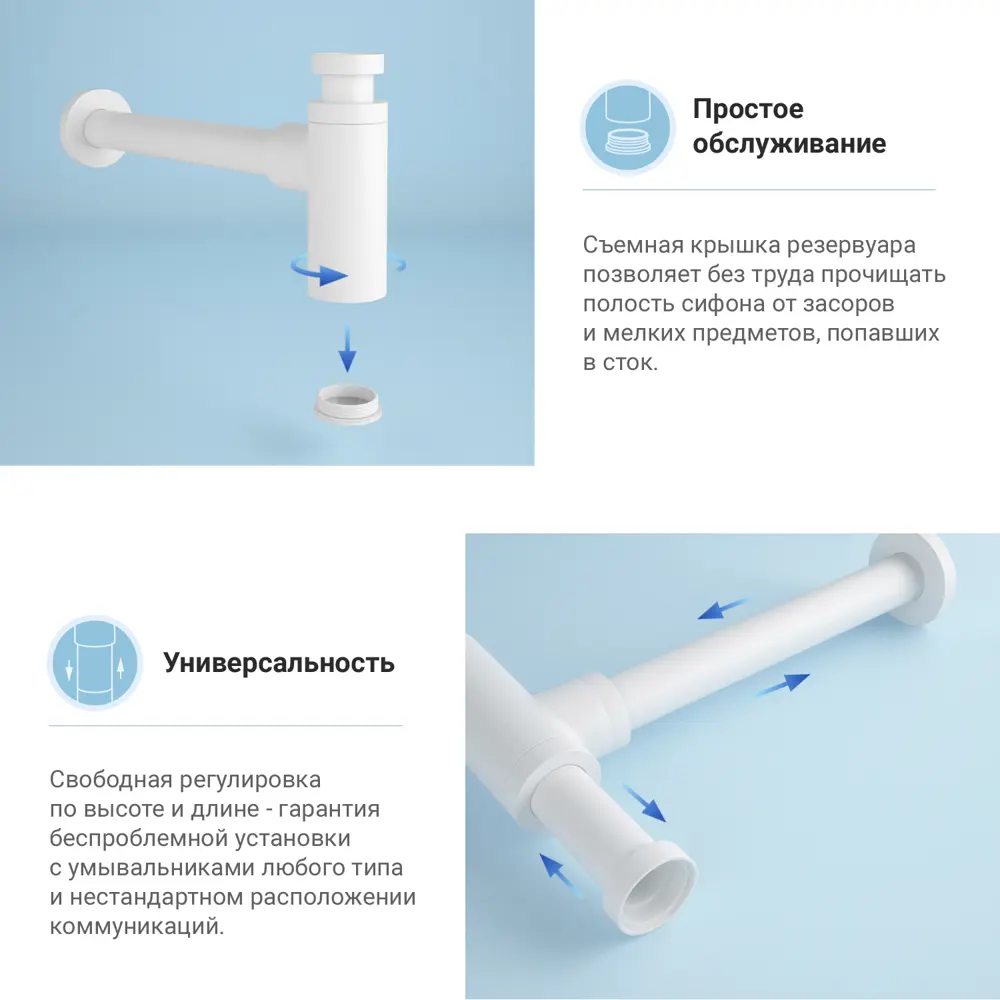 Простое обслуживание

Съемная крышка резервуара позволяет без труда прочищать полость сифона от засоров и мелких предметов, попавших в сток.

Универсальность

Свободная регулировка по высоте и длине - гарантия беспроблемной установки с умывальниками любого типа и нестандартном расположении коммуникаций.