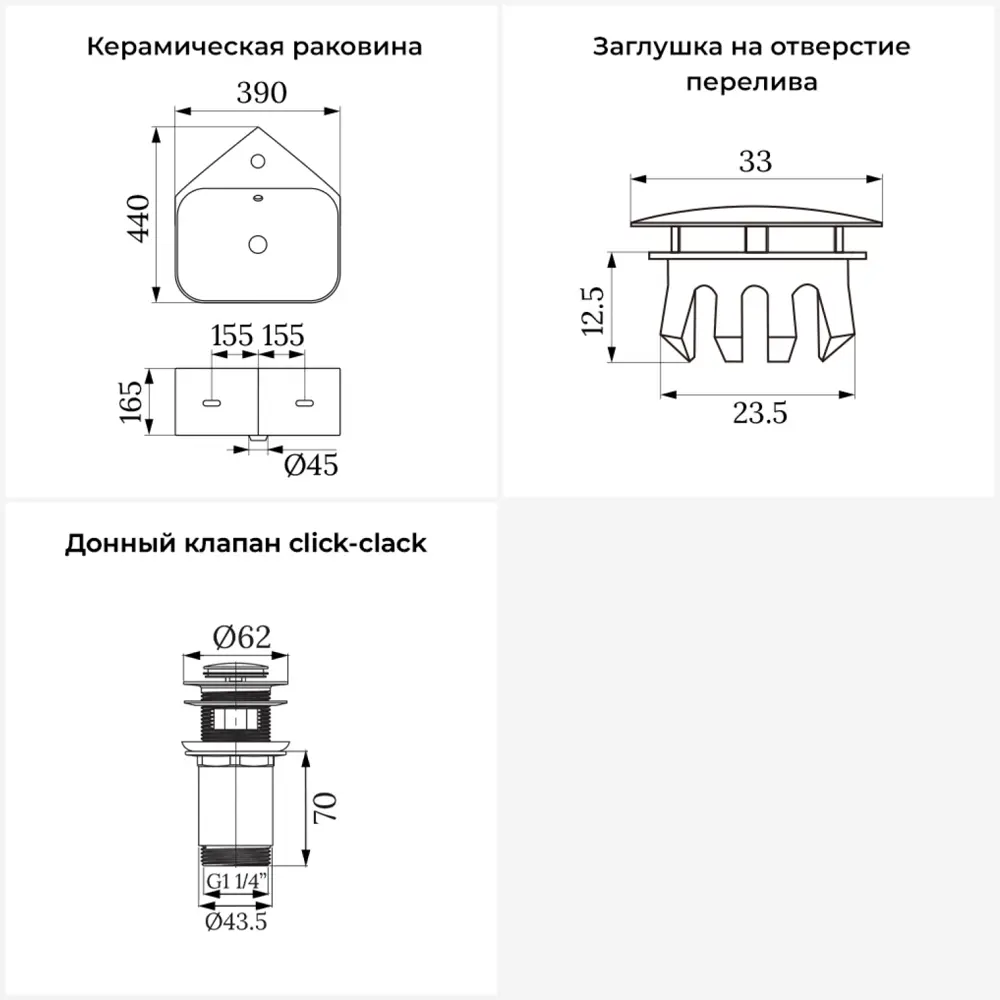 Керамическая раковина

390

440

155 155

165

Ø45

Заглушка на отверстие перелива

33

12.5

23.5

Донный клапан click-clack

Ø62

70

G1 1/4"

Ø43.5