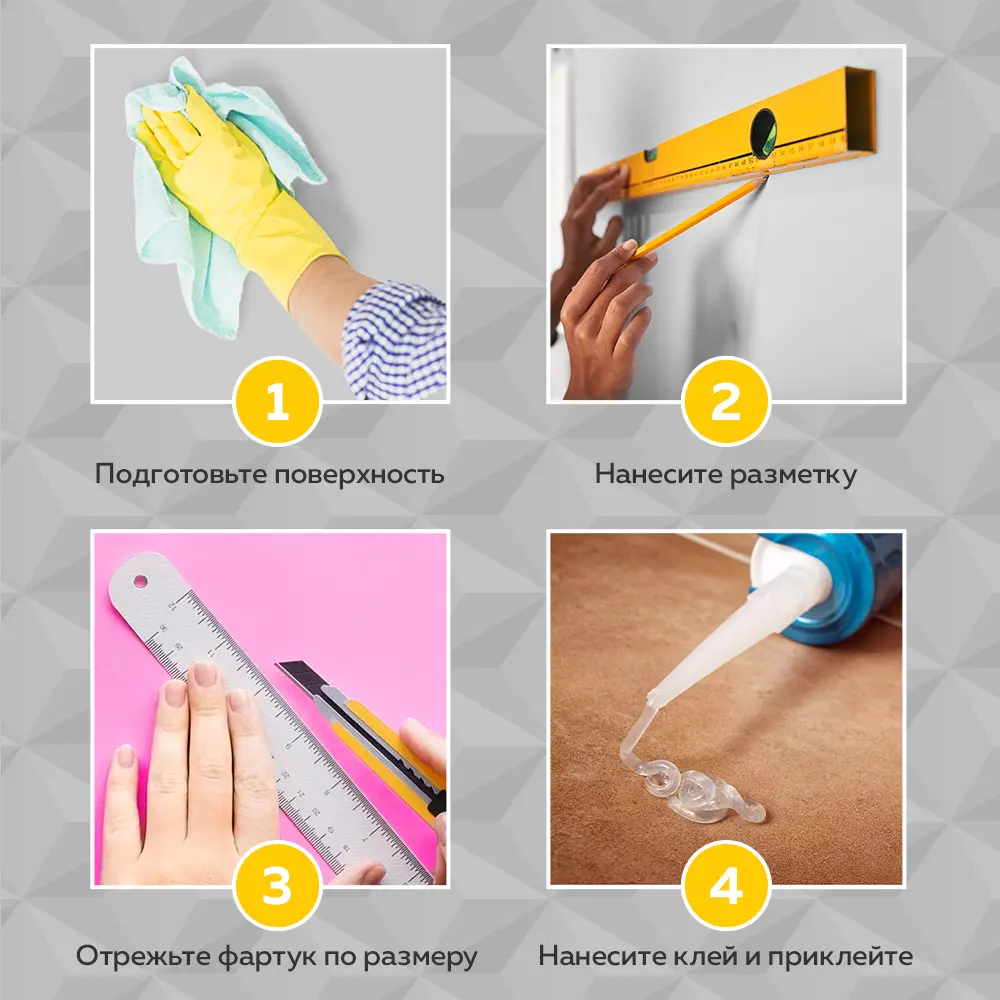 1

Подготовьте поверхность

2

Нанесите разметку

3

Отрежьте фартук по размеру

4

Нанесите клей и приклейте