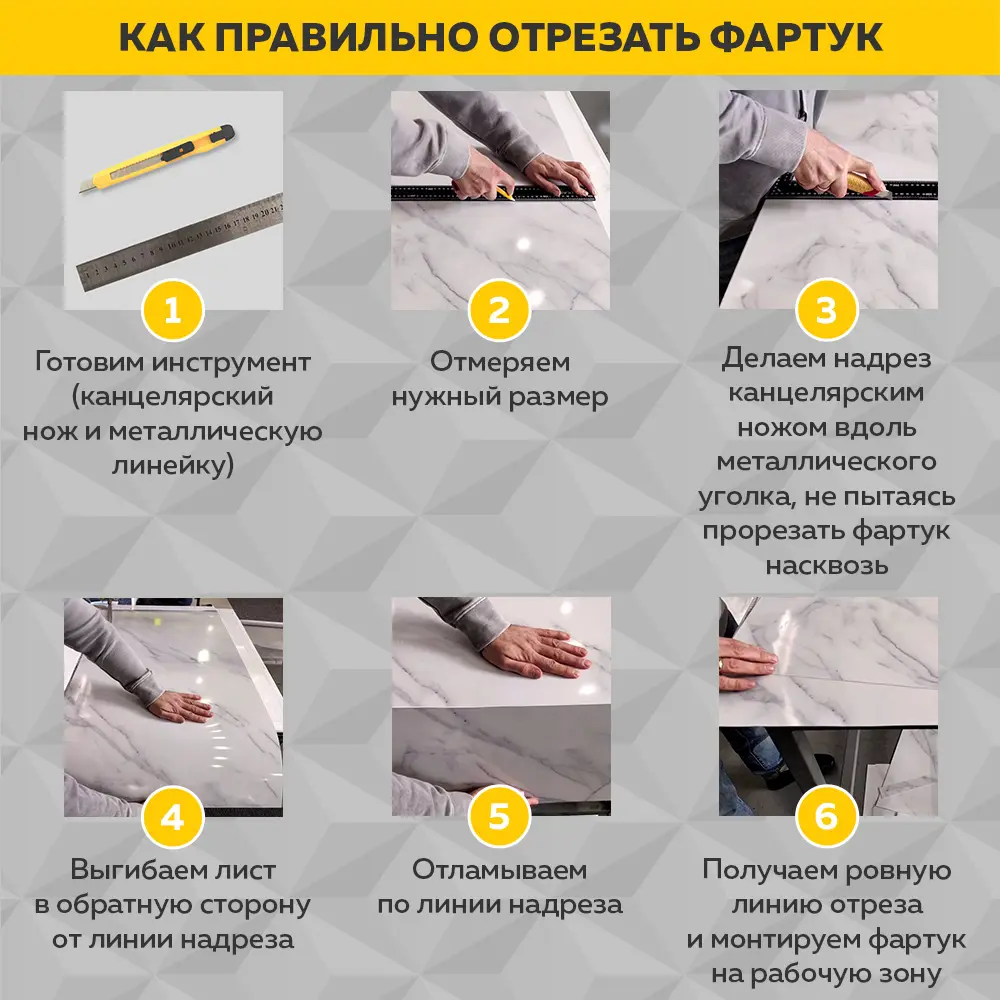 КАК ПРАВИЛЬНО ОТРЕЗАТЬ ФАРТУК

1
Готовим инструмент (канцелярский нож и металлическую линейку)

2
Отмеряем нужный размер

3
Делаем надрез канцелярским ножом вдоль металлического уголка, не пытаясь прорезать фартук насквозь

4
Выгибаем лист в обратную сторону от линии надреза

5
Отламываем по линии надреза

6
Получаем ровную линию отреза и монтируем фартук на рабочую зону