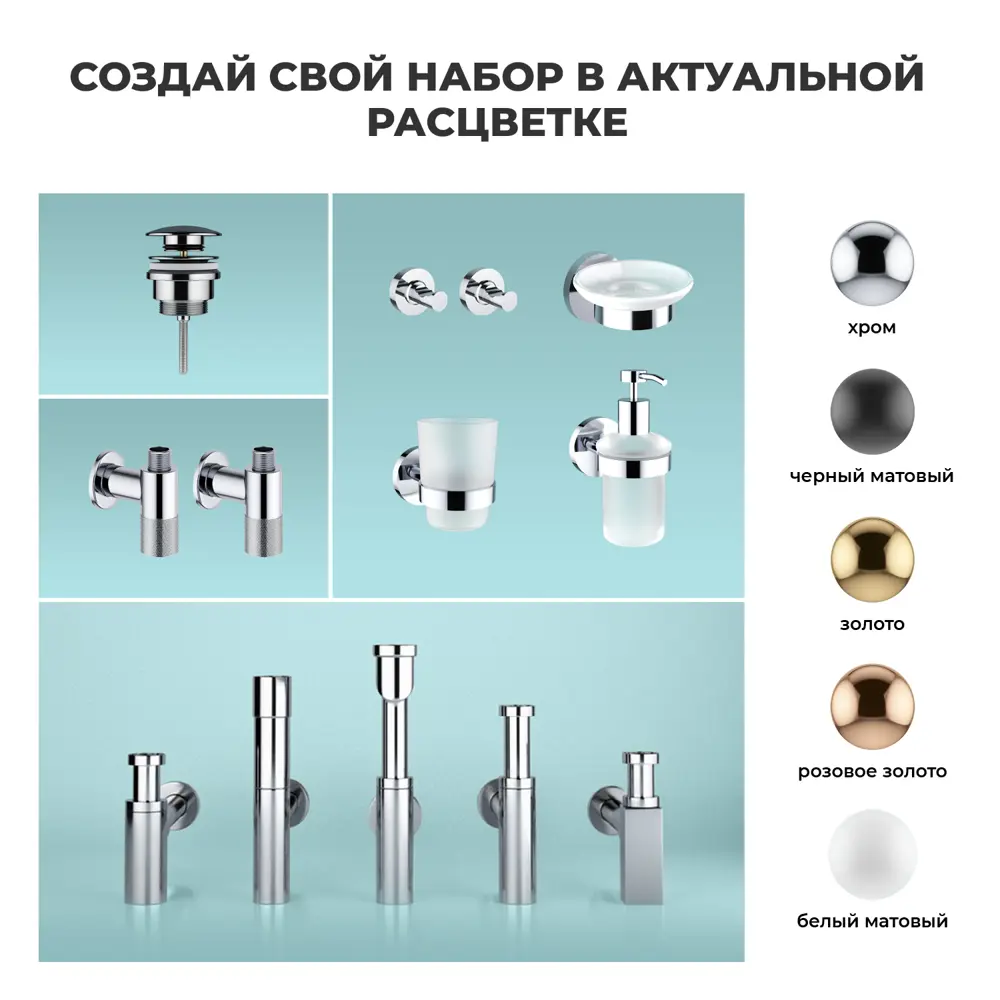 СОЗДАЙ СВОЙ НАБОР В АКТУАЛЬНОЙ РАСЦВЕТКЕ

хром

черный матовый

золото

розовое золото

белый матовый