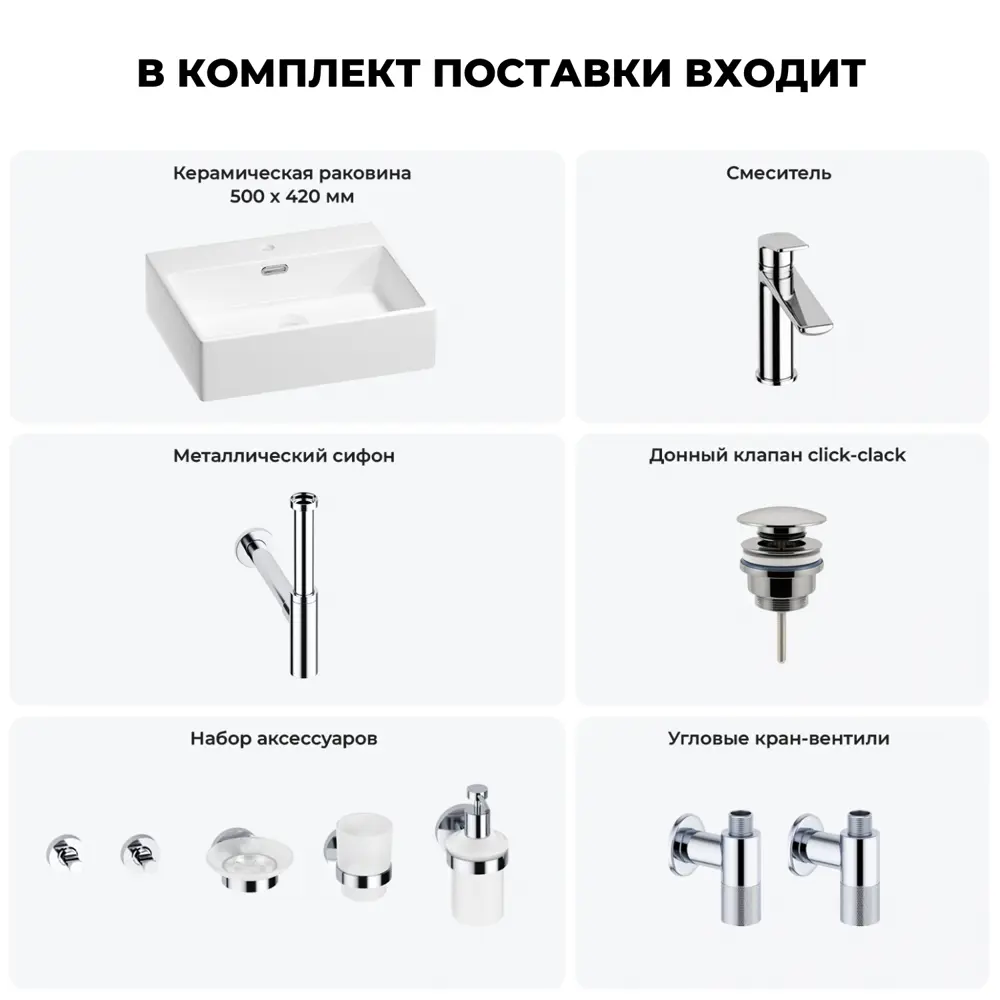 В КОМПЛЕКТ ПОСТАВКИ ВХОДИТ

Керамическая раковина
500 х 420 мм

Смеситель

Металлический сифон

Донный клапан click-clack

Набор аксессуаров

Угловые кран-вентили