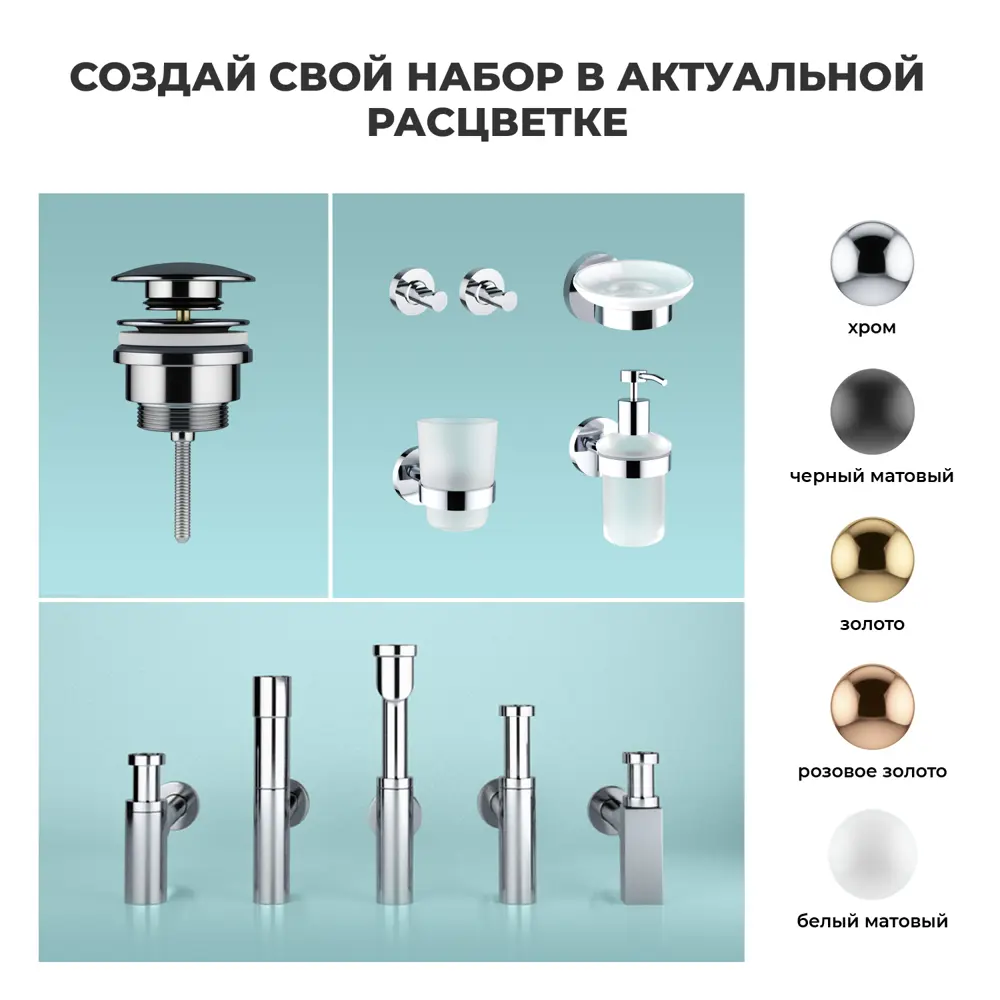 СОЗДАЙ СВОЙ НАБОР В АКТУАЛЬНОЙ РАСЦВЕТКЕ

хром

черный матовый

золото

розовое золото

белый матовый