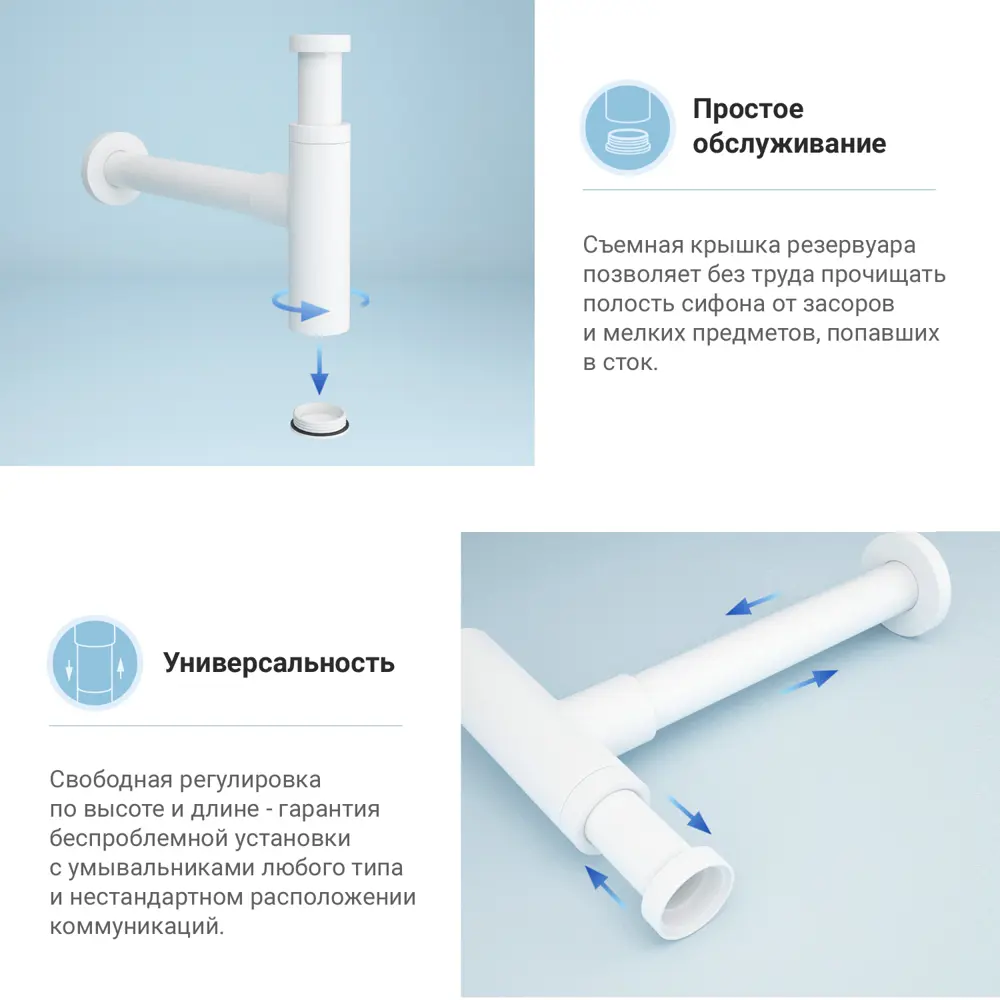 Простое обслуживание

Съемная крышка резервуара позволяет без труда прочищать полость сифона от засоров и мелких предметов, попавших в сток.

Универсальность

Свободная регулировка по высоте и длине - гарантия беспроблемной установки с умывальниками любого типа и нестандартном расположении коммуникаций.