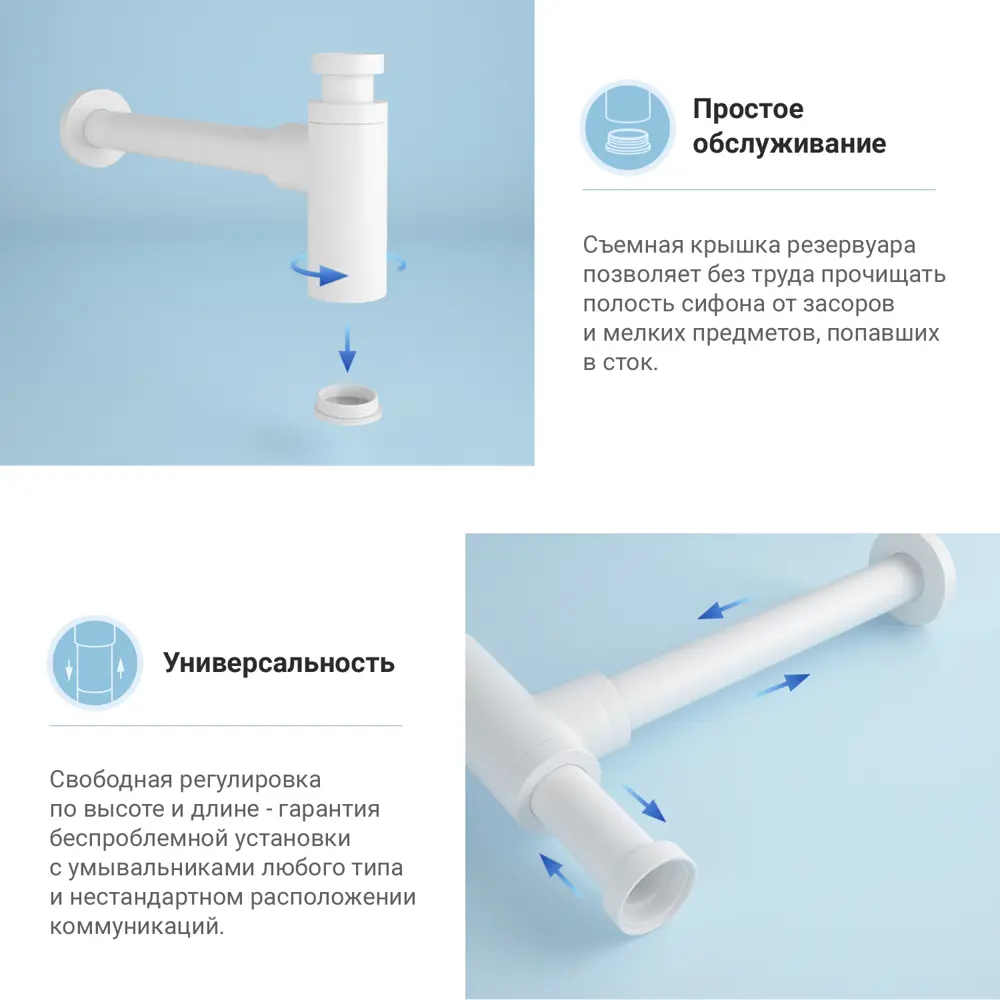 Простое обслуживание

Съемная крышка резервуара позволяет без труда прочищать полость сифона от засоров и мелких предметов, попавших в сток.

Универсальность

Свободная регулировка по высоте и длине - гарантия беспроблемной установки с умывальниками любого типа и нестандартном расположении коммуникаций.