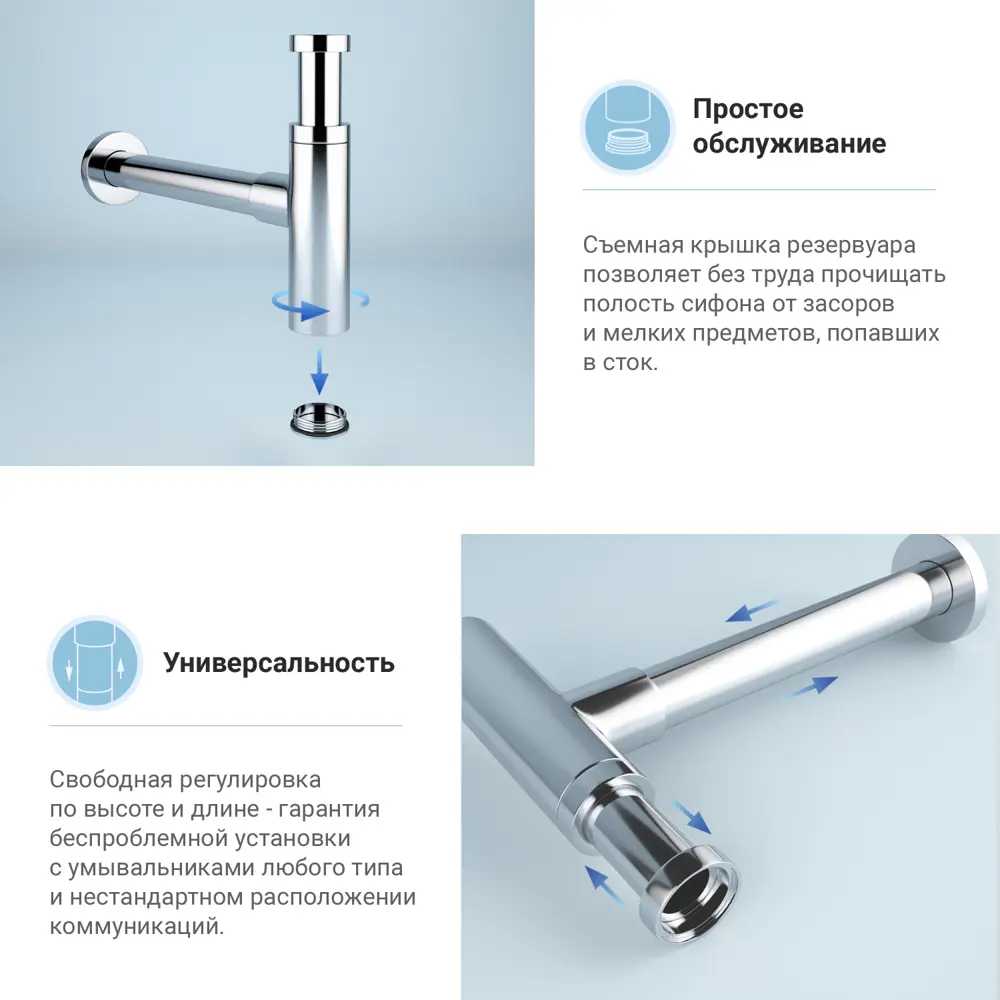 Простое обслуживание

Съемная крышка резервуара позволяет без труда прочищать полость сифона от засоров и мелких предметов, попавших в сток.

Универсальность

Свободная регулировка по высоте и длине - гарантия беспроблемной установки с умывальниками любого типа и нестандартном расположении коммуникаций.