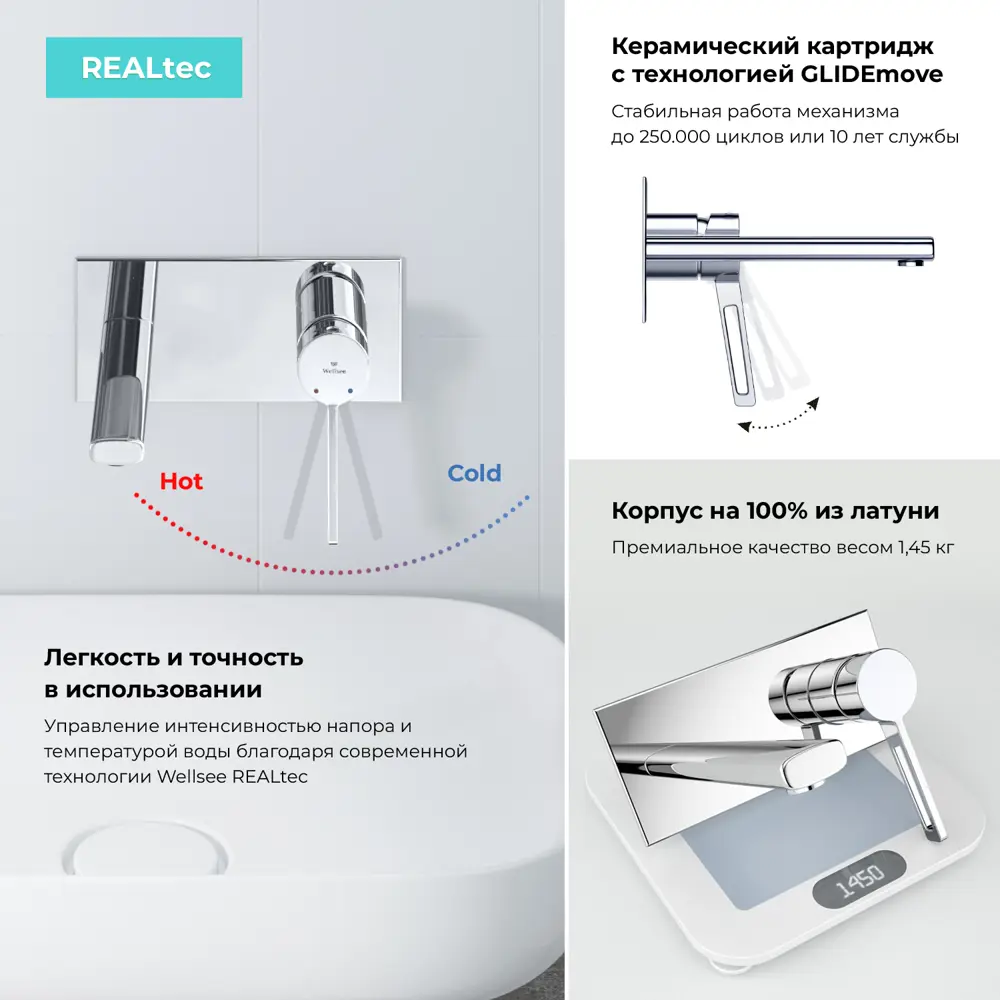 REALtec

Wellsee

Hot

Cold

Легкость и точность в использовании

Управление интенсивностью напора и температурой воды благодаря современной технологии Wellsee REALtec

Керамический картридж с технологией GLIDEmove

Стабильная работа механизма до 250.000 циклов или 10 лет службы

Корпус на 100% из латуни

Премиальное качество весом 1,45 кг

1450