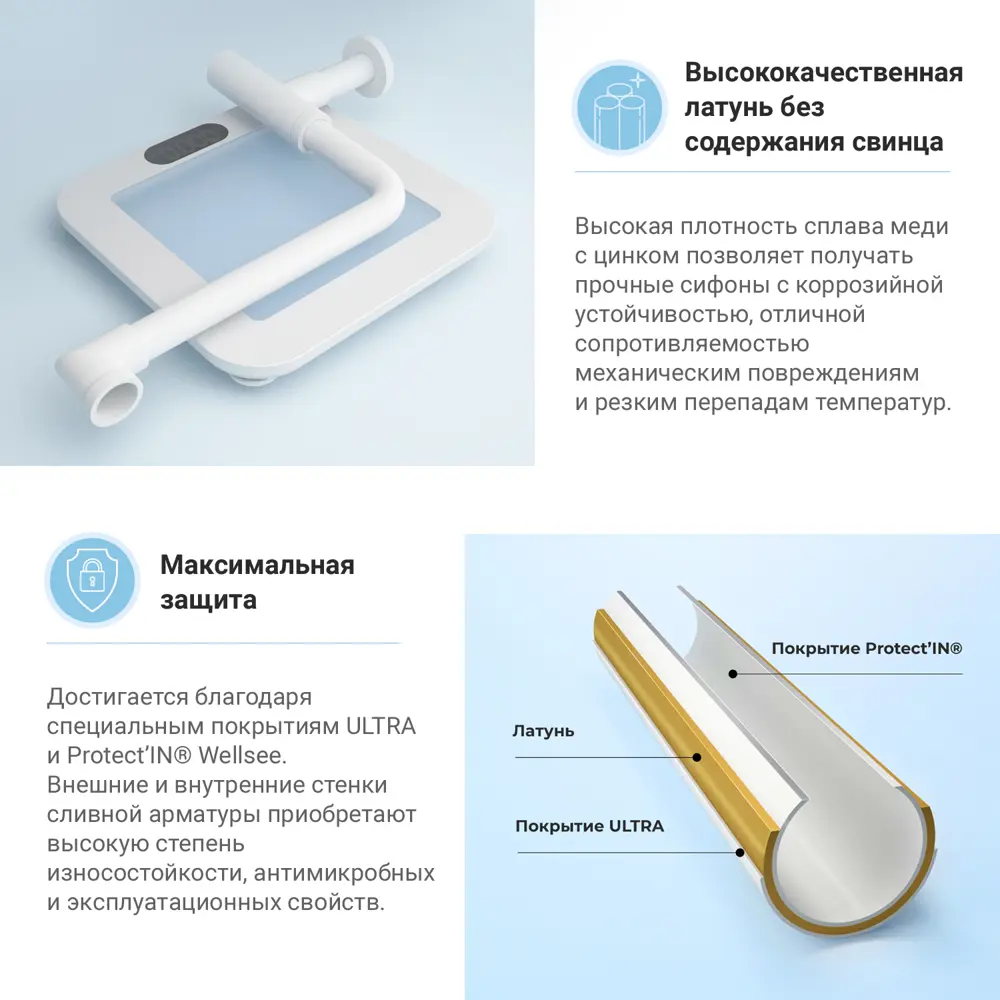 Высококачественная латунь без содержания свинца

Высокая плотность сплава меди с цинком позволяет получать прочные сифоны с коррозийной устойчивостью, отличной сопротивляемостью механическим повреждениям и резким перепадам температур.

Максимальная защита

Достигается благодаря специальным покрытиям ULTRA и Protect'IN® Wellsee. Внешние и внутренние стенки сливной арматуры приобретают высокую степень износостойкости, антимикробных и эксплуатационных свойств.

Покрытие Protect'IN®

Латунь

Покрытие ULTRA