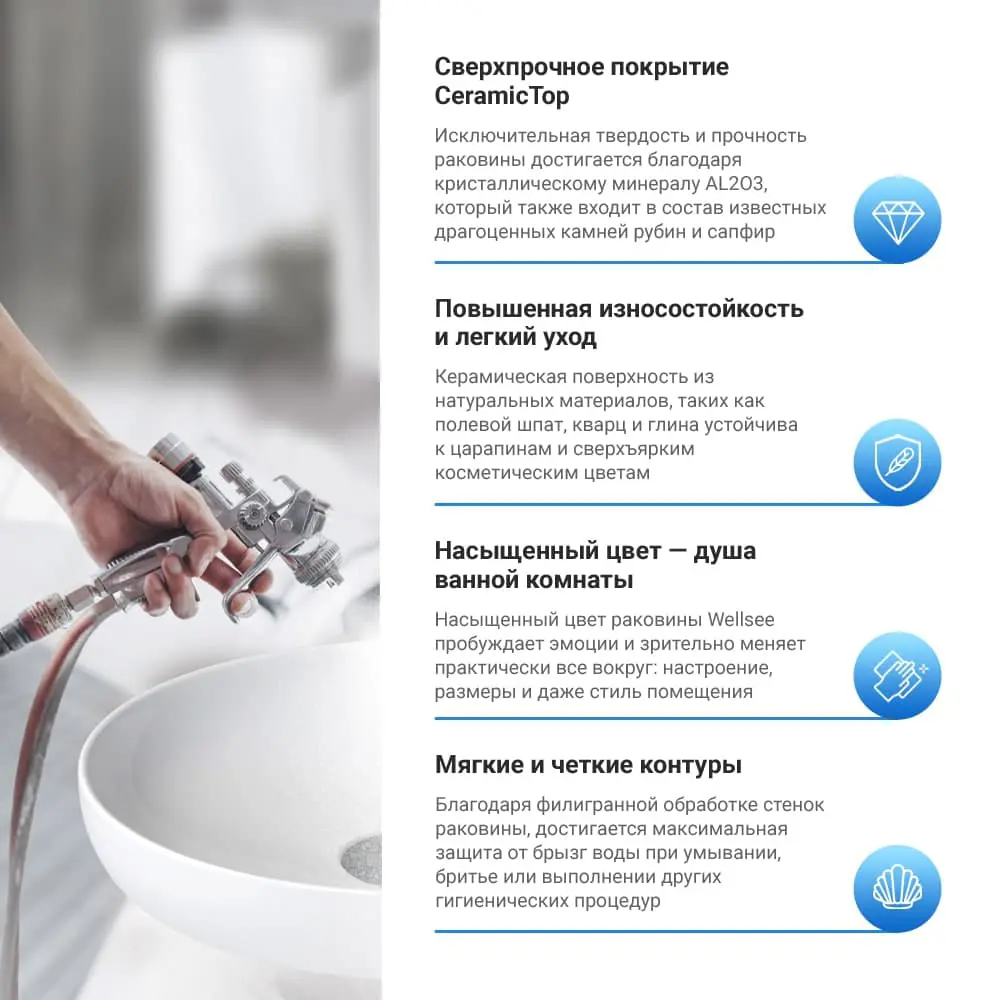 Сверхпрочное покрытие CeramicTop

Исключительная твердость и прочность раковины достигается благодаря кристаллическому минералу AL2O3, который также входит в состав известных драгоценных камней рубин и сапфир

Повышенная износостойкость и легкий уход

Керамическая поверхность из натуральных материалов, таких как полевой шпат, кварц и глина устойчива к царапинам и сверхъярким косметическим цветам

Насыщенный цвет — душа ванной комнаты

Насыщенный цвет раковины Wellsee пробуждает эмоции и зрительно меняет практически все вокруг: настроение, размеры и даже стиль помещения

Мягкие и четкие контуры

Благодаря филигранной обработке стенок раковины, достигается максимальная защита от брызг воды при умывании, бритье или выполнении других гигиенических процедур