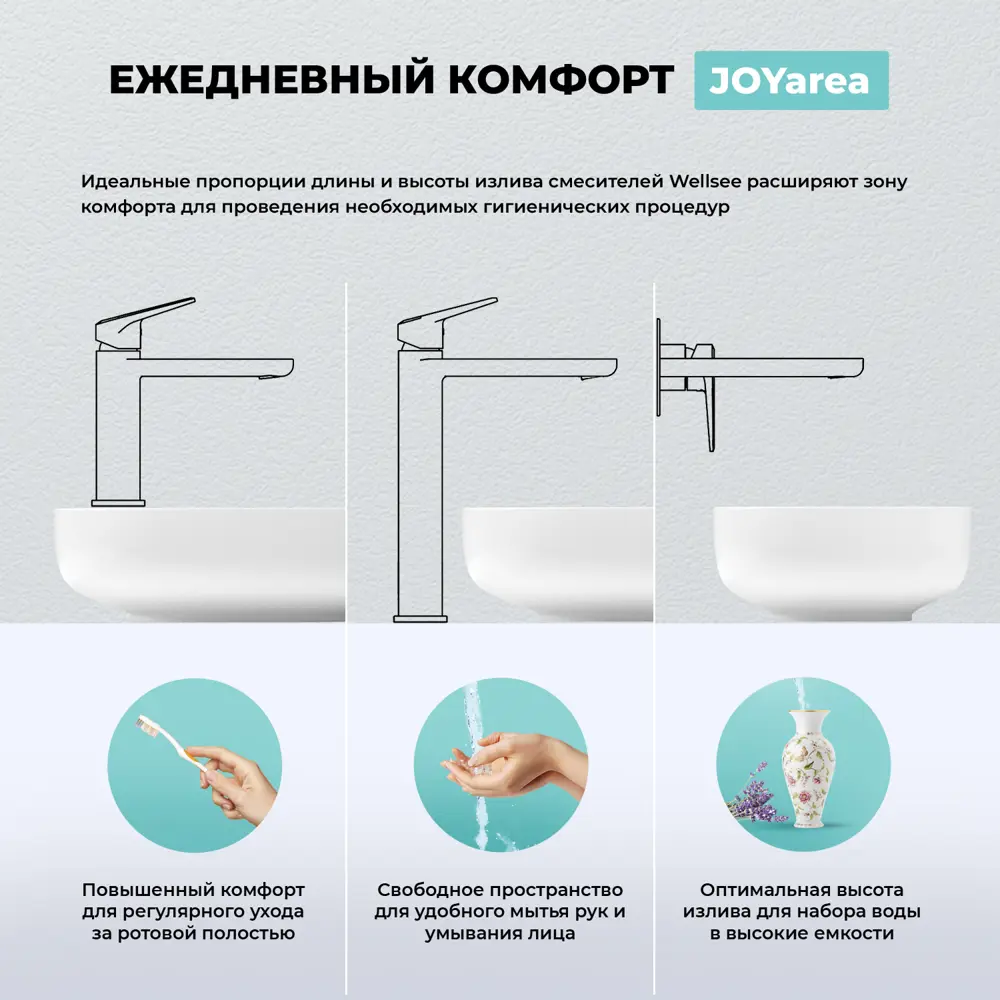 ЕЖЕДНЕВНЫЙ КОМФОРТ JOYarea

Идеальные пропорции длины и высоты излива смесителей Wellsee расширяют зону комфорта для проведения необходимых гигиенических процедур

Повышенный комфорт для регулярного ухода за ротовой полостью

Свободное пространство для удобного мытья рук и умывания лица

Оптимальная высота излива для набора воды в высокие емкости