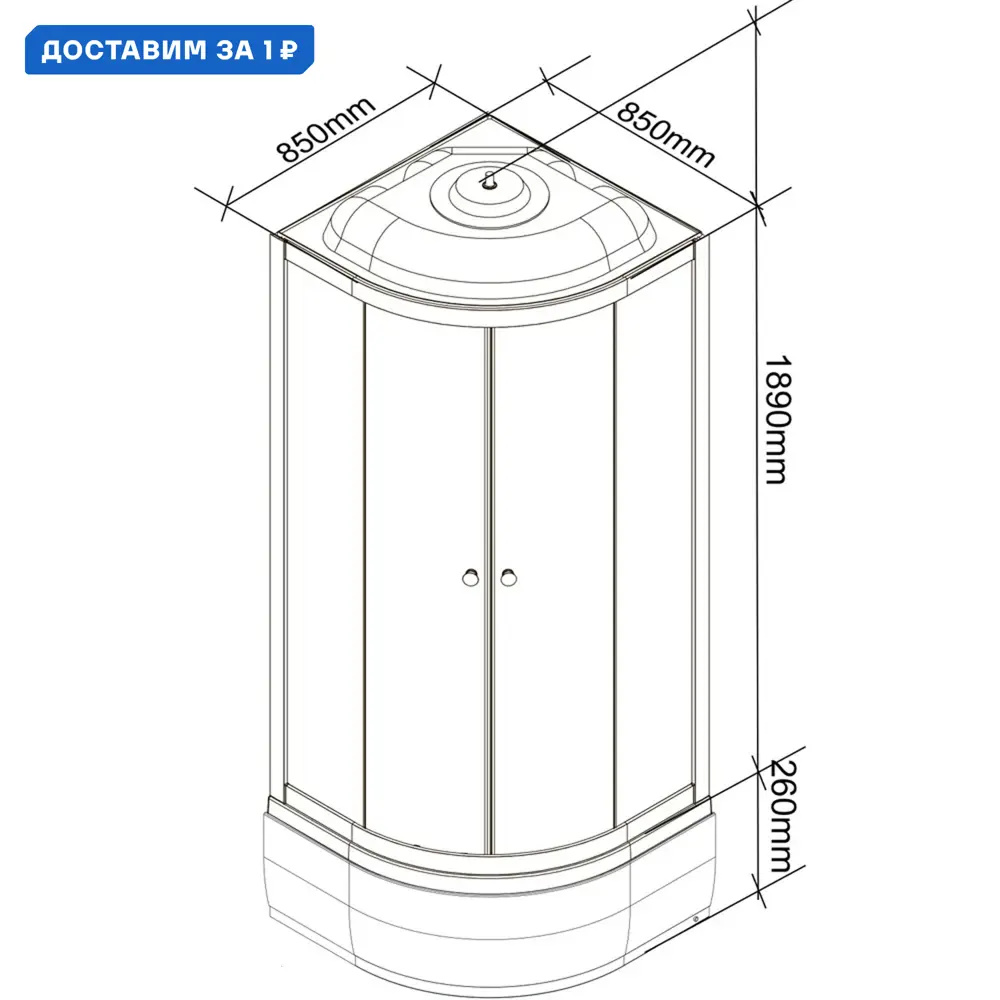 ДОСТАВИМ ЗА 1 ₽

850mm

850mm

1890mm

260mm