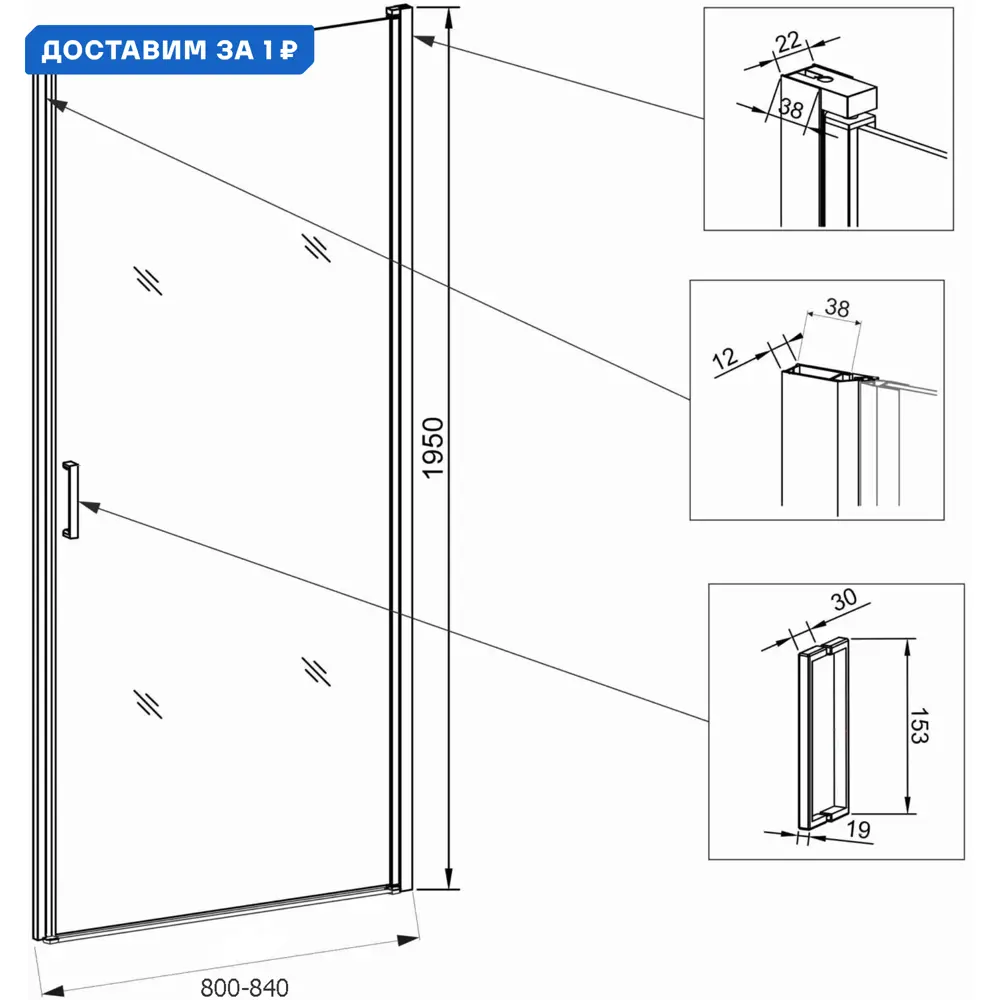 ДОСТАВИМ ЗА 1 ₽

1950

800-840

22

38

38

12

30

153

19