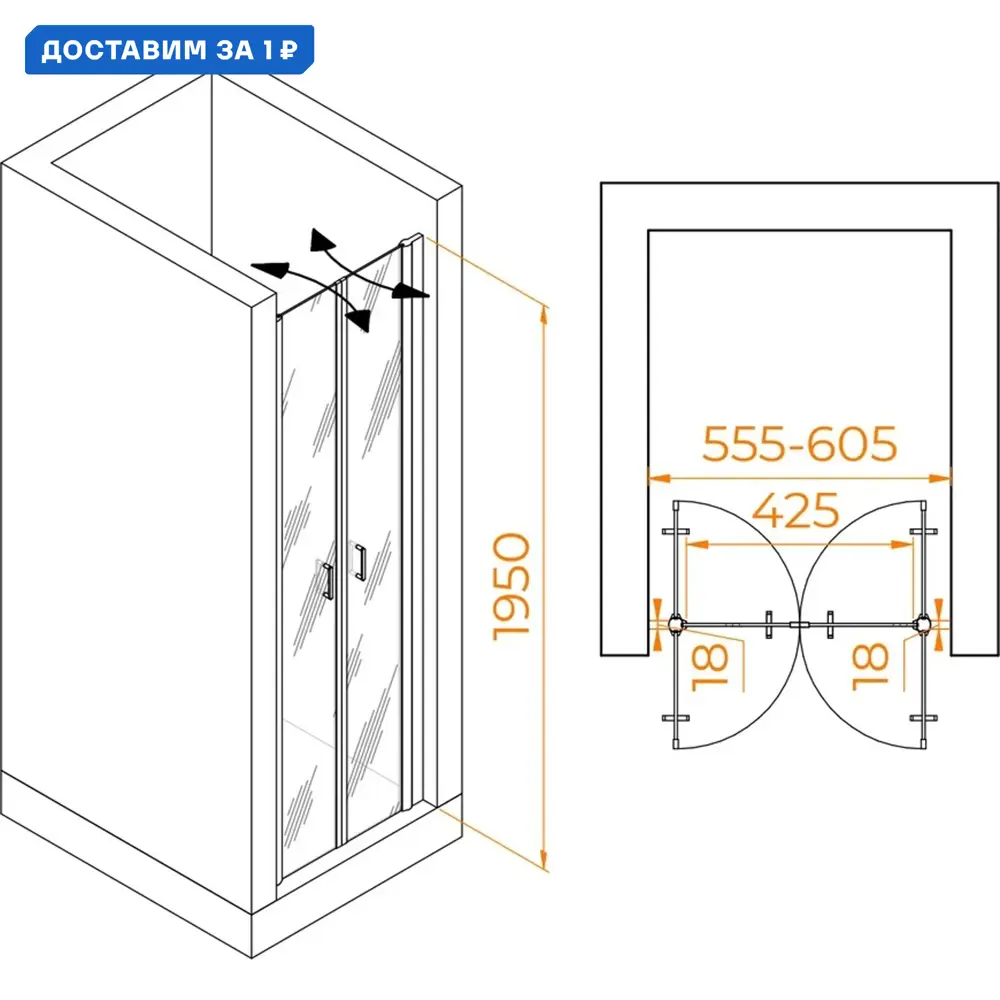 ДОСТАВИМ ЗА 1 ₽

1950

555-605

425

18

18