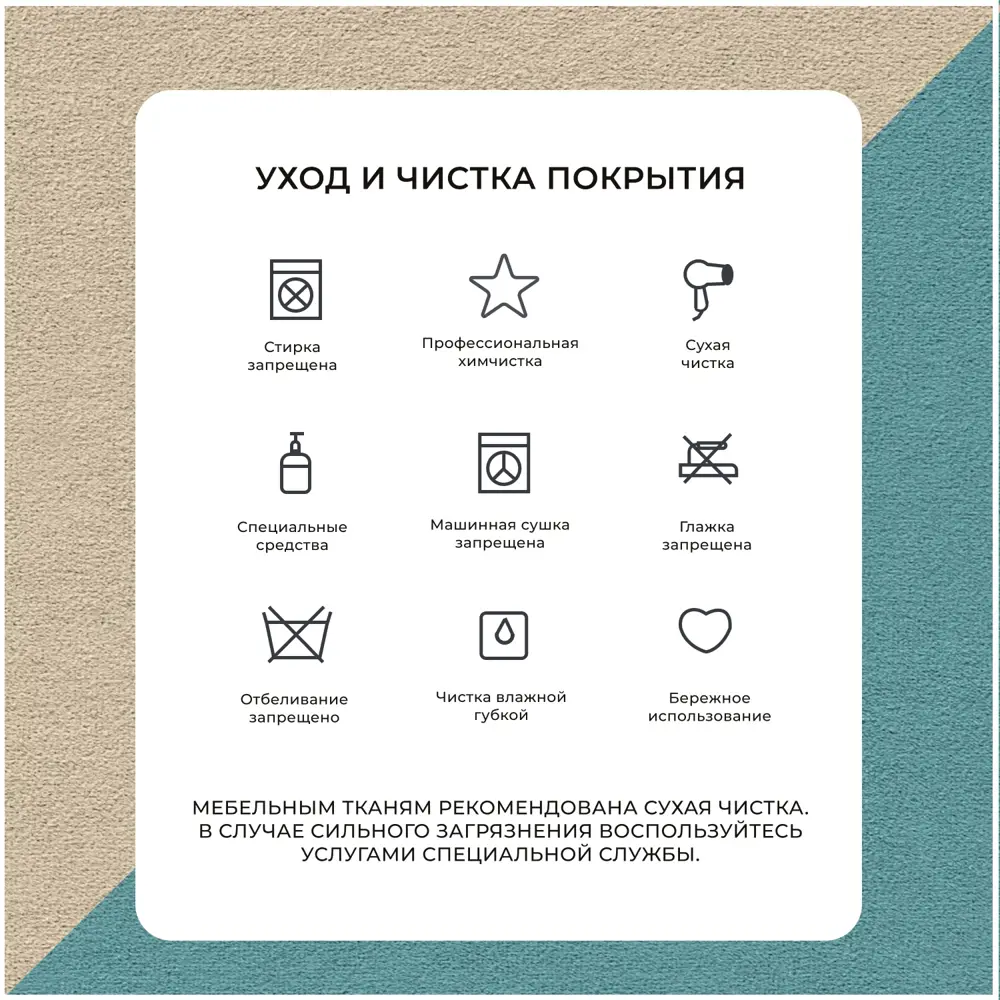 УХОД И ЧИСТКА ПОКРЫТИЯ

Стирка запрещена

Профессиональная химчистка

Сухая чистка

Специальные средства

Машинная сушка запрещена

Глажка запрещена

Отбеливание запрещено

Чистка влажной губкой

Бережное использование

МЕБЕЛЬНЫМ ТКАНЯМ РЕКОМЕНДОВАНА СУХАЯ ЧИСТКА. В СЛУЧАЕ СИЛЬНОГО ЗАГРЯЗНЕНИЯ ВОСПОЛЬЗУЙТЕСЬ УСЛУГАМИ СПЕЦИАЛЬНОЙ СЛУЖБЫ.